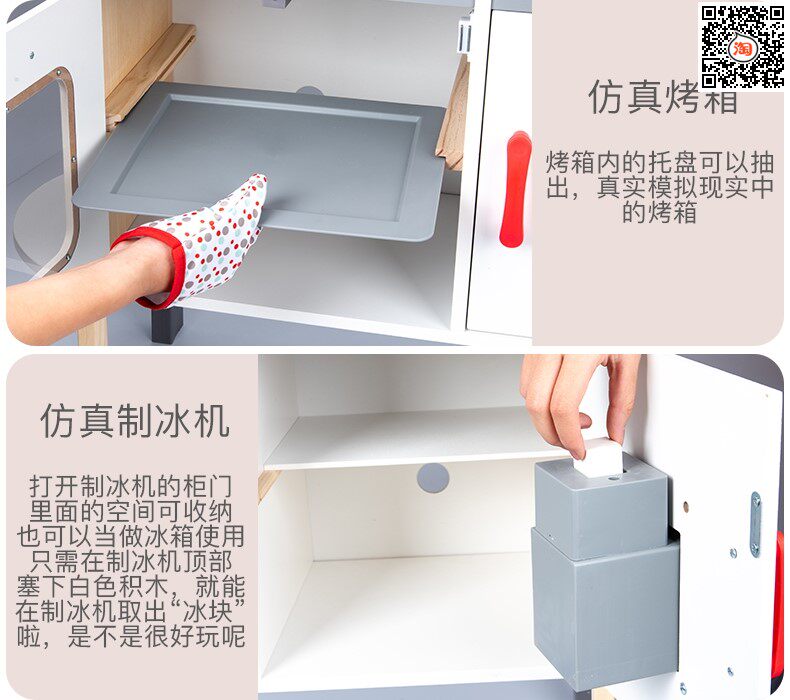 淘

仿真烤箱

烤箱内的托盘可以抽出，真实模拟现实中的烤箱

仿真制冰机

打开制冰机的柜门里面的空间可收纳也可以当做冰箱使用只需在制冰机顶部塞下白色积木，就能在制冰机取出“冰块”啦，是不是很好玩呢