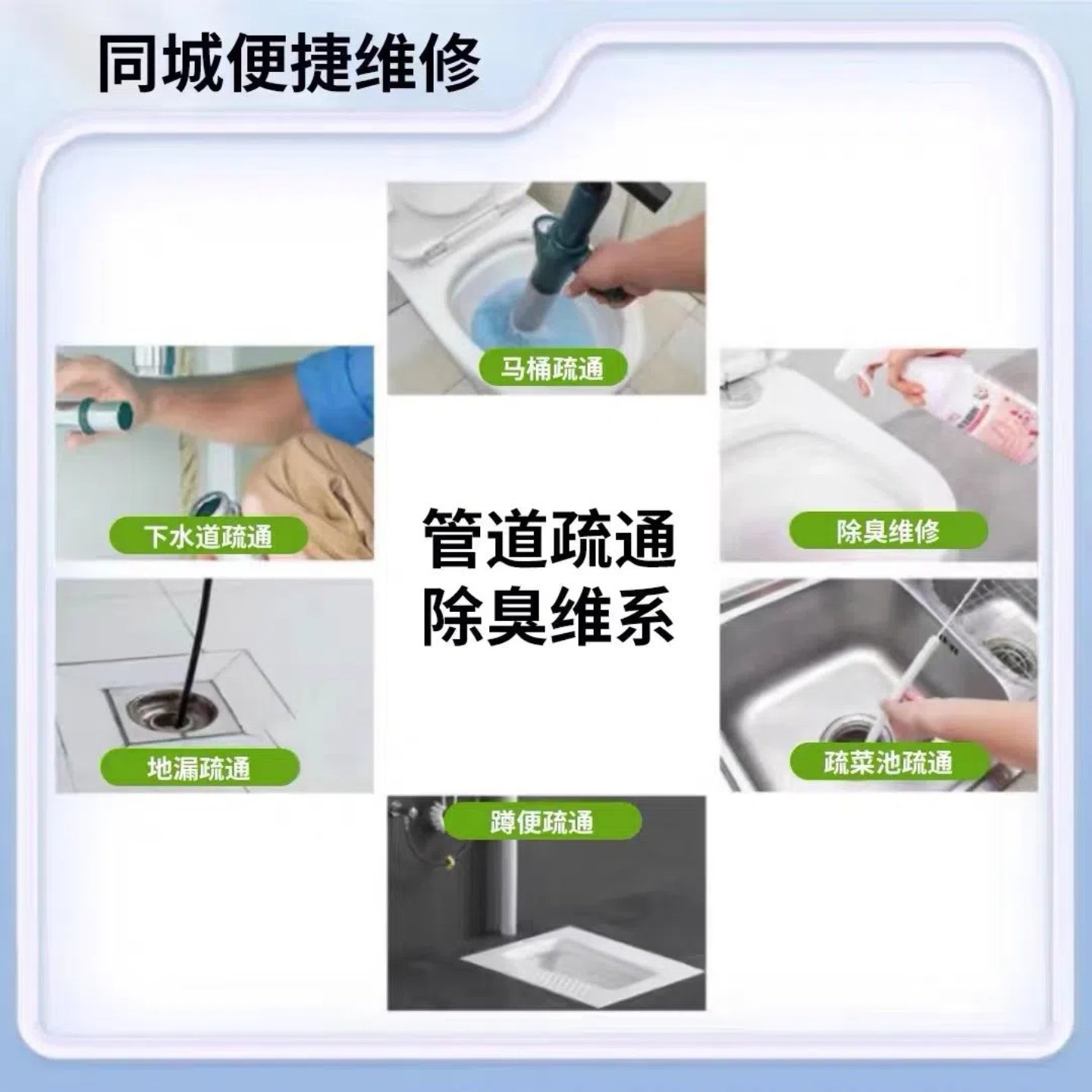 同城便捷维修

马桶疏通

下水道疏通

除臭维修

管道疏通
除臭维系

地漏疏通

疏菜池疏通

蹲便疏通