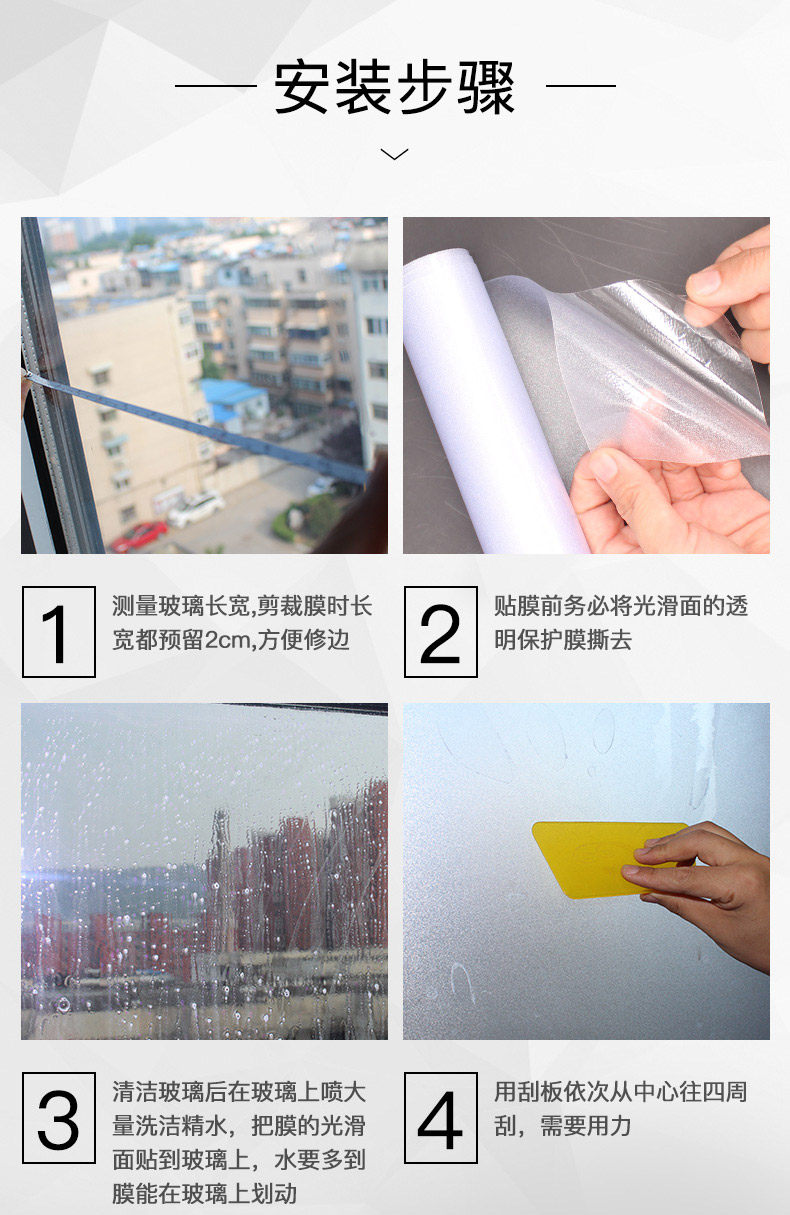 安装步骤

1

测量玻璃长宽,剪裁膜时长宽都预留2cm,方便修边

2

贴膜前务必将光滑面的透明保护膜撕去

3

清洁玻璃后在玻璃上喷大量洗洁精水，把膜的光滑面贴到玻璃上，水要多到膜能在玻璃上划动

4

用刮板依次从中心往四周刮，需要用力