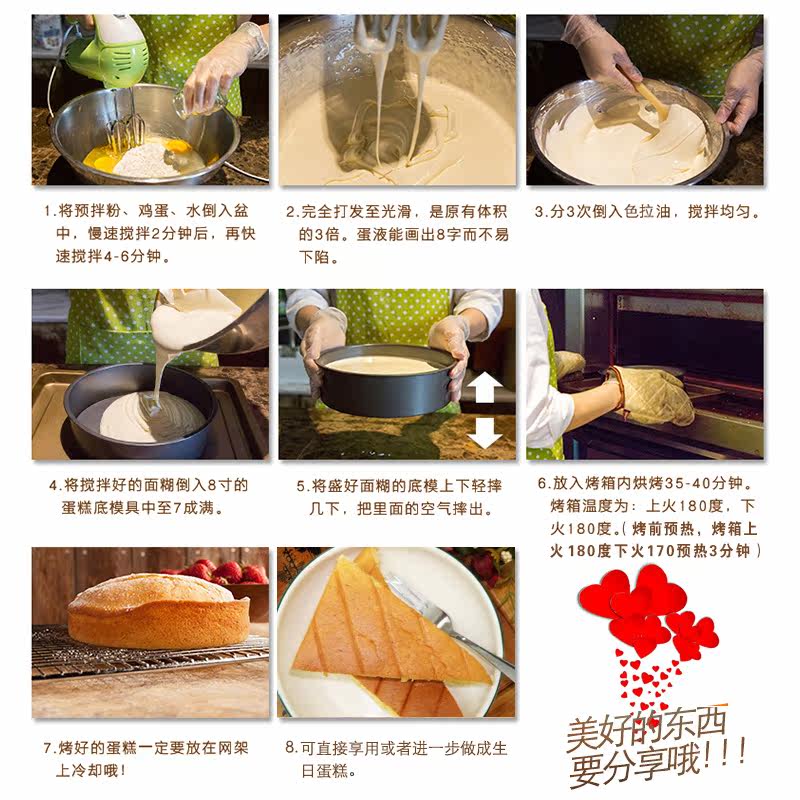 1.将预拌粉、鸡蛋、水倒入盆中，慢速搅拌2分钟后，再快速搅拌4-6分钟。

2.完全打发至光滑，是原有体积的3倍。蛋液能画出8字而不易下陷。

3.分3次倒入色拉油，搅拌均匀。

4.将搅拌好的面糊倒入8寸的蛋糕底模具中至7成满。

5.将盛好面糊的底模上下轻摔几下，把里面的空气摔出。

6.放入烤箱内烘烤35-40分钟。烤箱温度为：上火180度，下火180度。（烤前预热，烤箱上火180度下火170预热3分钟）

7.烤好的蛋糕一定要放在网架上冷却哦！

8.可直接享用或者进一步做成生日蛋糕。

美好的东西要分享哦！！！