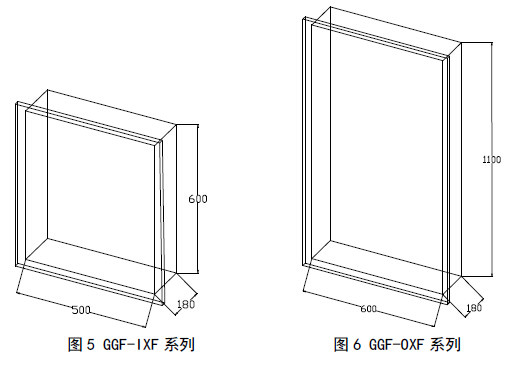 600

500

180

图 5 GGF-IXF 系列

1100

600

180

图 6 GGF-OXF 系列