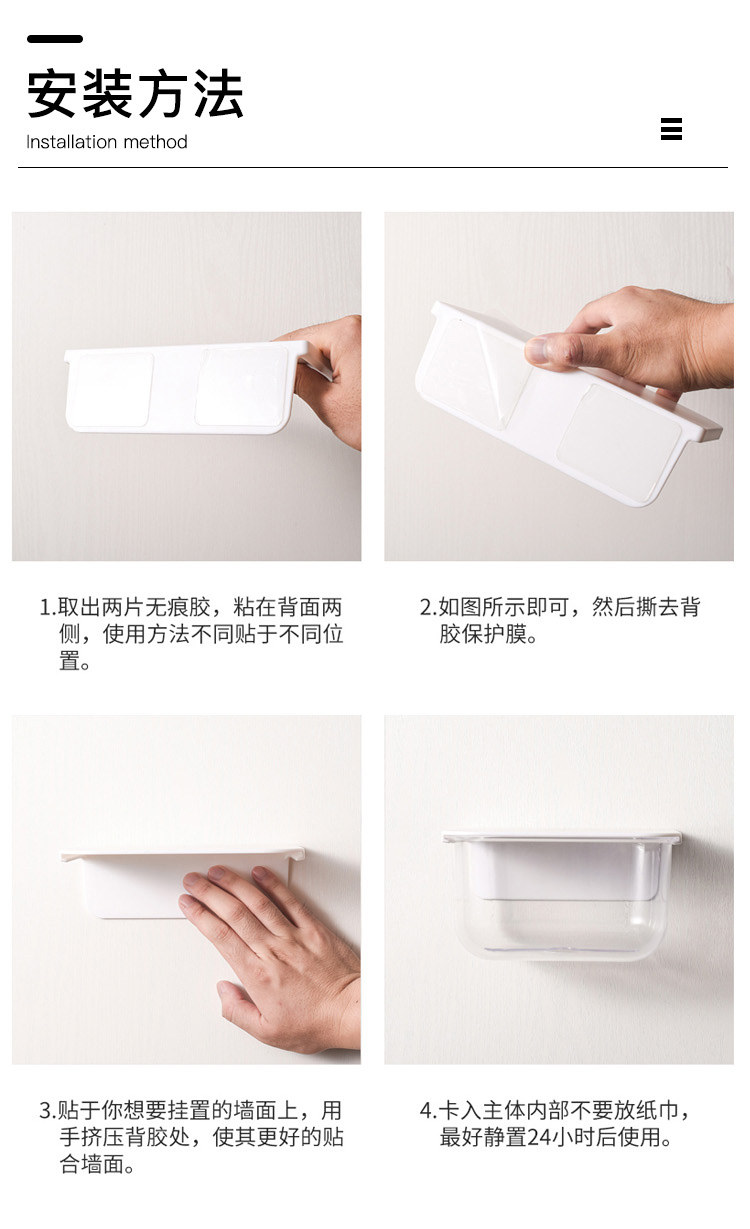 安装方法
Installation method

1.取出两片无痕胶，粘在背面两侧，使用方法不同贴于不同位置。

2.如图所示即可，然后撕去背胶保护膜。

3.贴于你想要挂置的墙面上，用手挤压背胶处，使其更好的贴合墙面。

4.卡入主体内部不要放纸巾，最好静置24小时后使用。