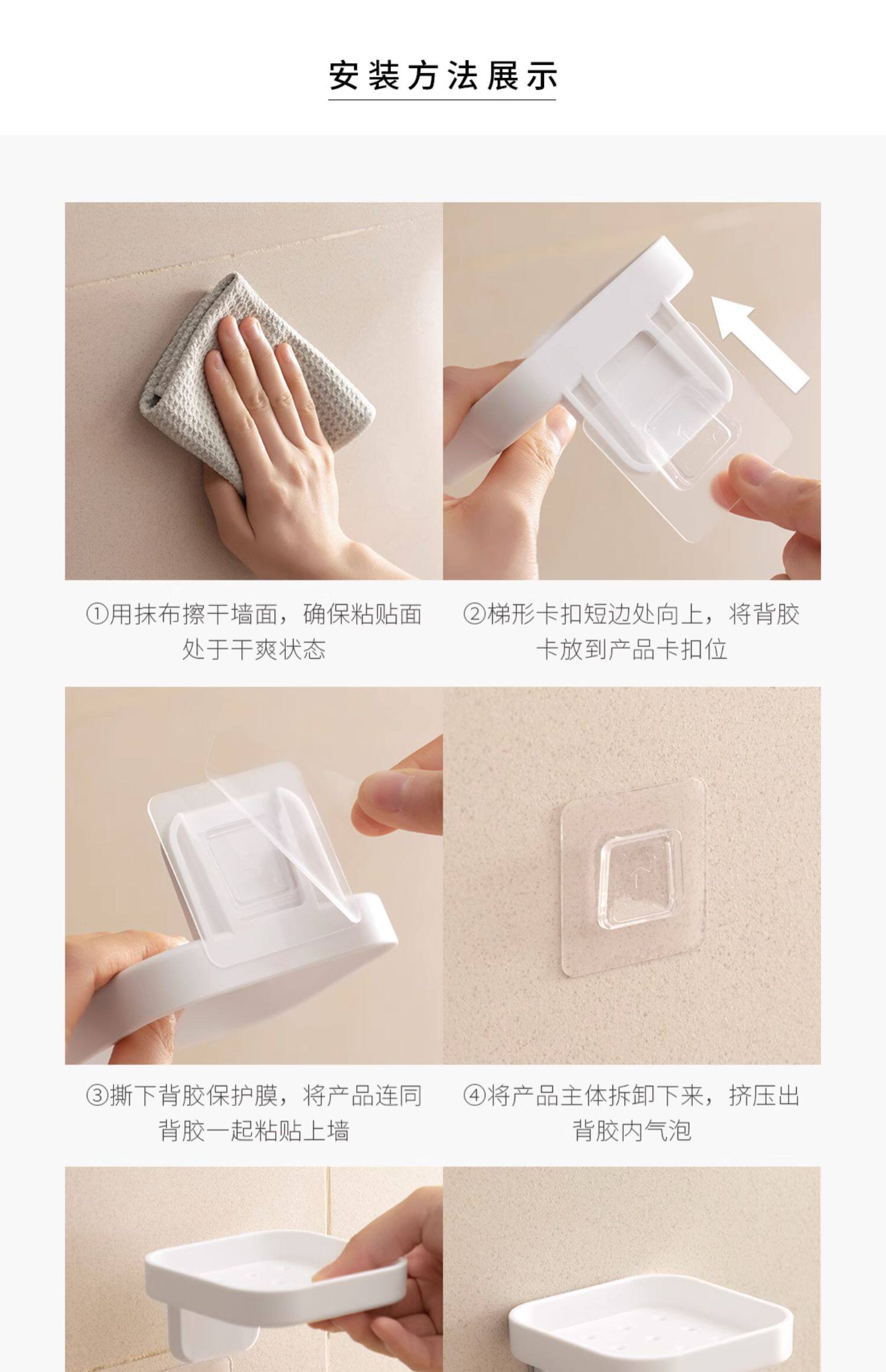 安装方法展示

①用抹布擦干墙面，确保粘贴面处于干爽状态

②梯形卡扣短边处向上，将背胶卡放到产品卡扣位

③撕下背胶保护膜，将产品连同背胶一起粘贴上墙

④将产品主体拆卸下来，挤压出背胶内气泡