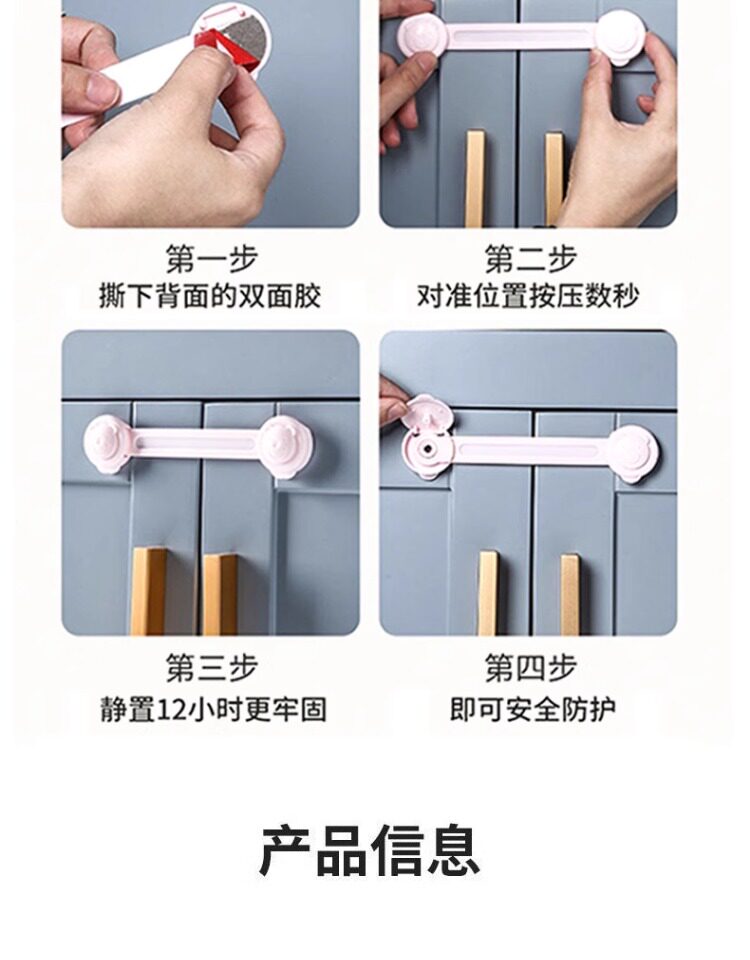 第一步
撕下背面的双面胶

第二步
对准位置按压数秒

第三步
静置12小时更牢固

第四步
即可安全防护

产品信息