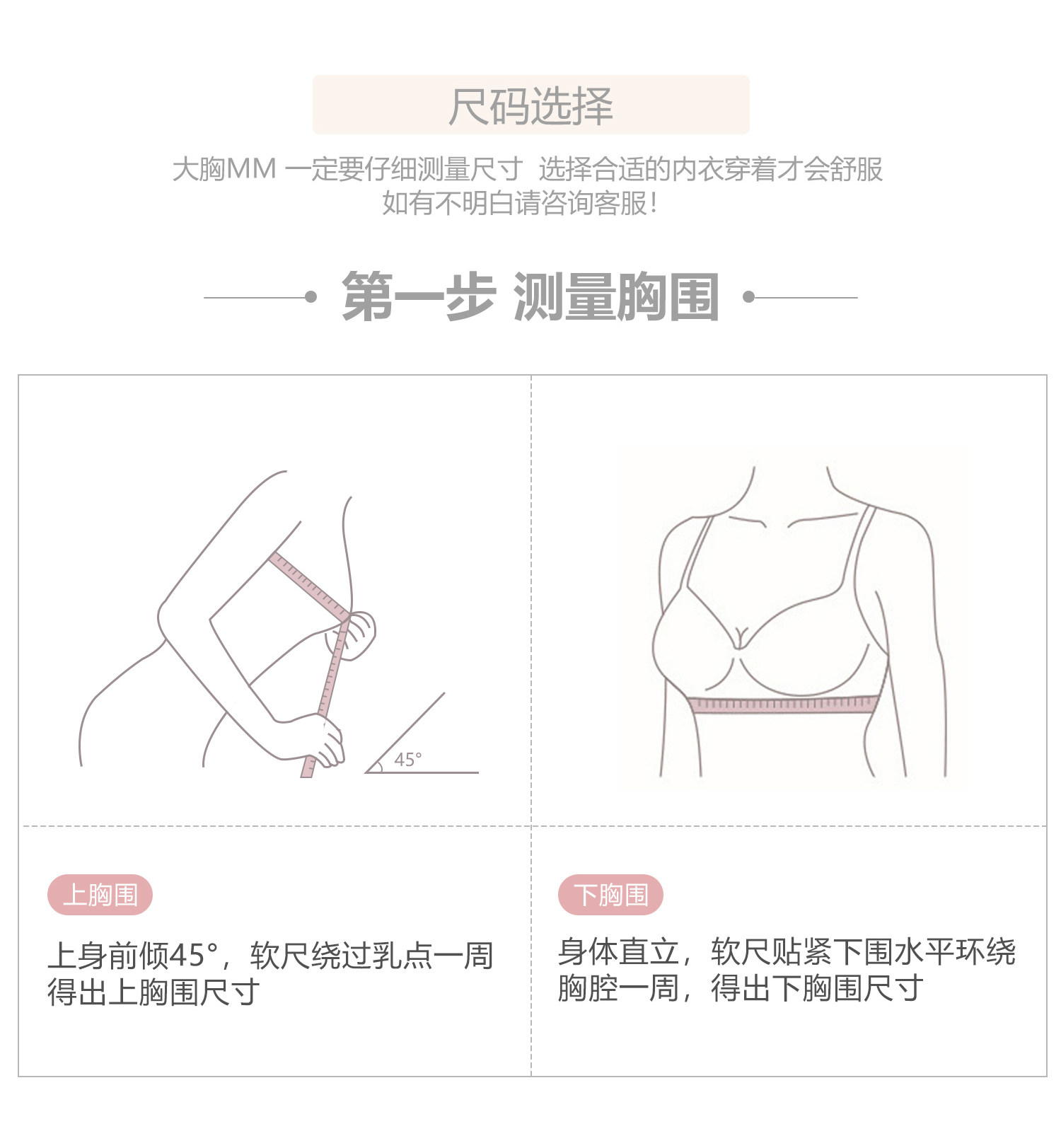 尺码选择

大胸MM 一定要仔细测量尺寸 选择合适的内衣穿着才会舒服
如有不明白请咨询客服!

第一步 测量胸围

45°

上胸围

上身前倾45°，软尺绕过乳点一周得出上胸围尺寸

下胸围

身体直立，软尺贴紧下围水平环绕胸腔一周，得出下胸围尺寸