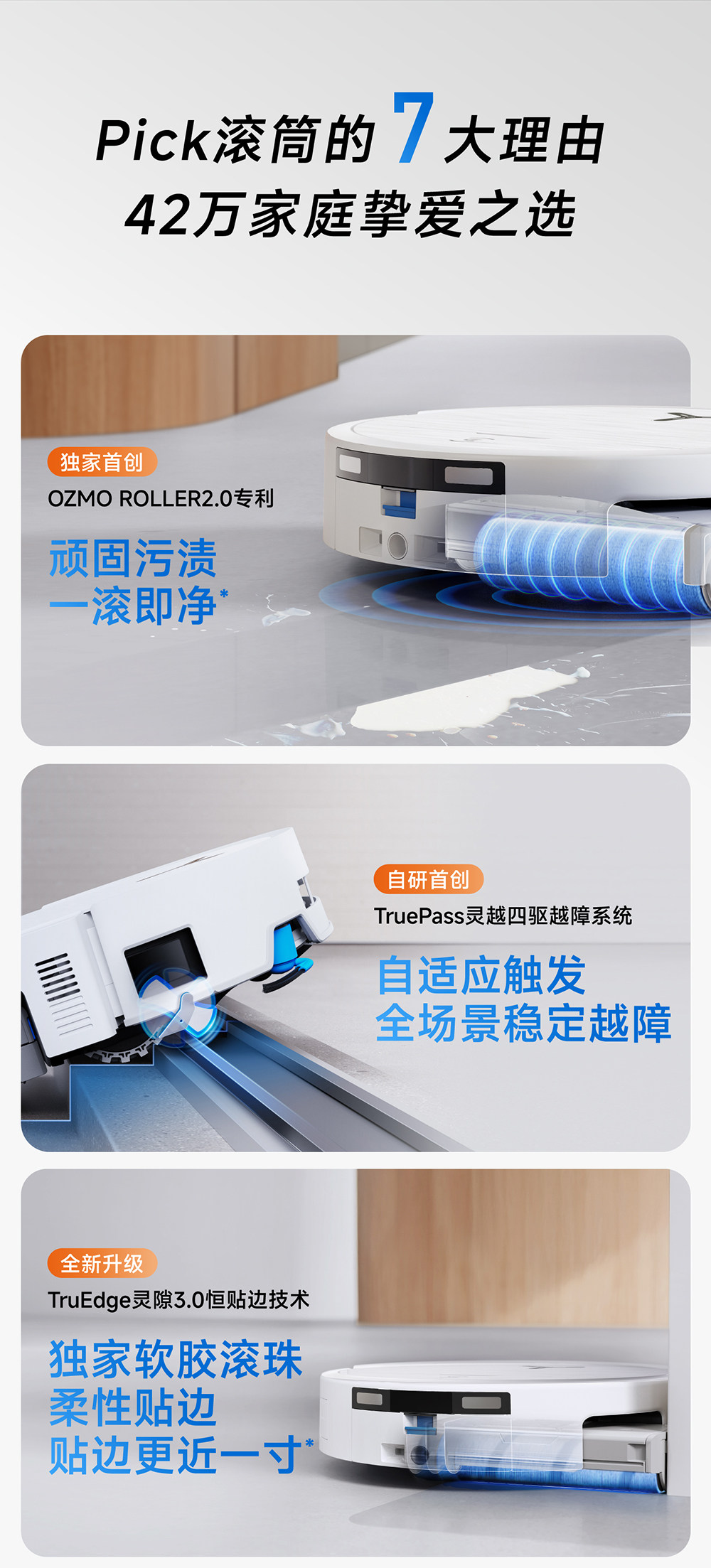 Pick滚筒的 7 大理由
42万家庭挚爱之选

独家首创
OZMO ROLLER2.0专利
顽固污渍
一滚即净*

自研首创
TruePass灵越四驱越障系统
自适应触发
全场景稳定越障

全新升级
TruEdge灵隙3.0恒贴边技术
独家软胶滚珠
柔性贴边
贴边更近一寸*