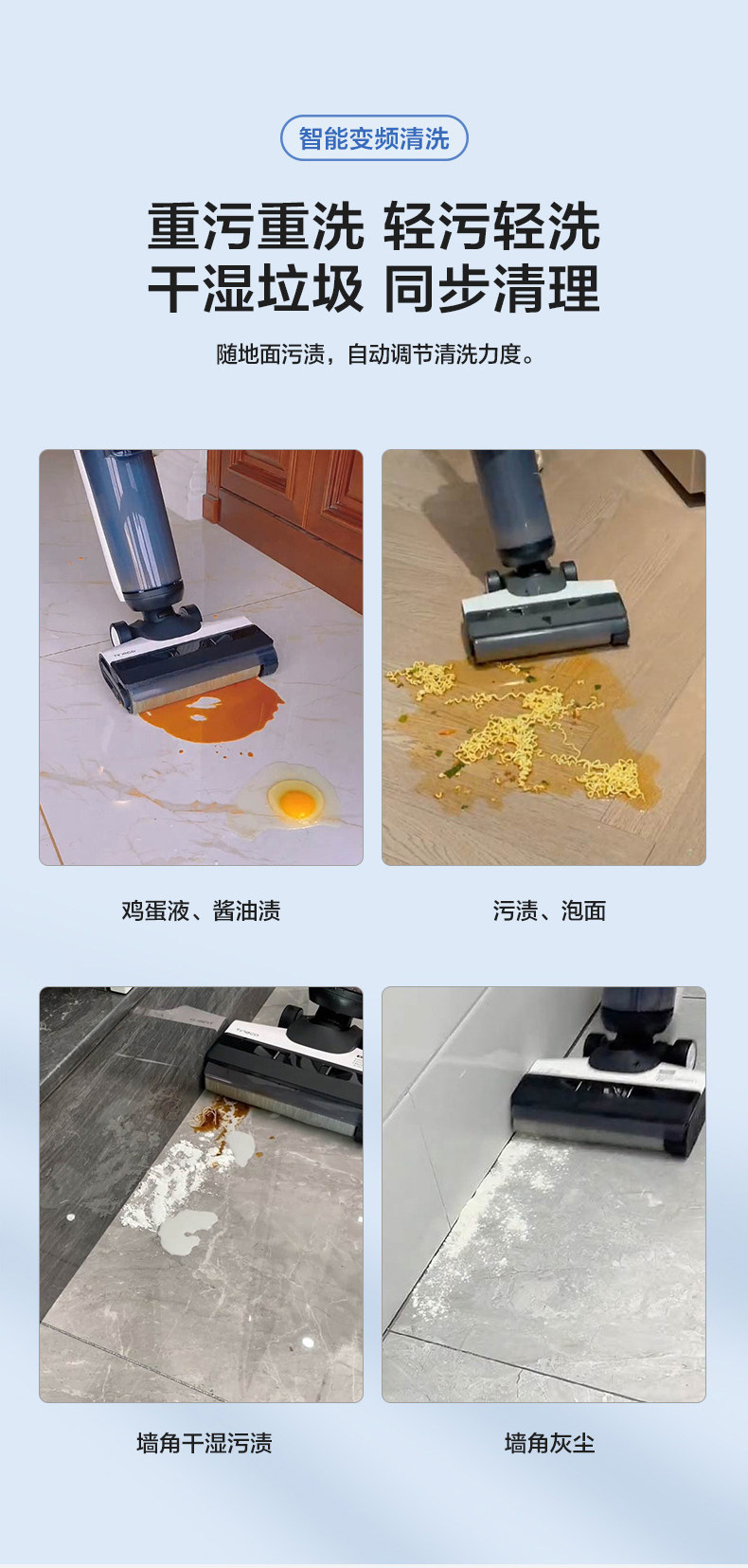 智能变频清洗

重污重洗 轻污轻洗
干湿垃圾 同步清理

随地面污渍，自动调节清洗力度。

鸡蛋液、酱油渍

污渍、泡面

墙角干湿污渍

墙角灰尘