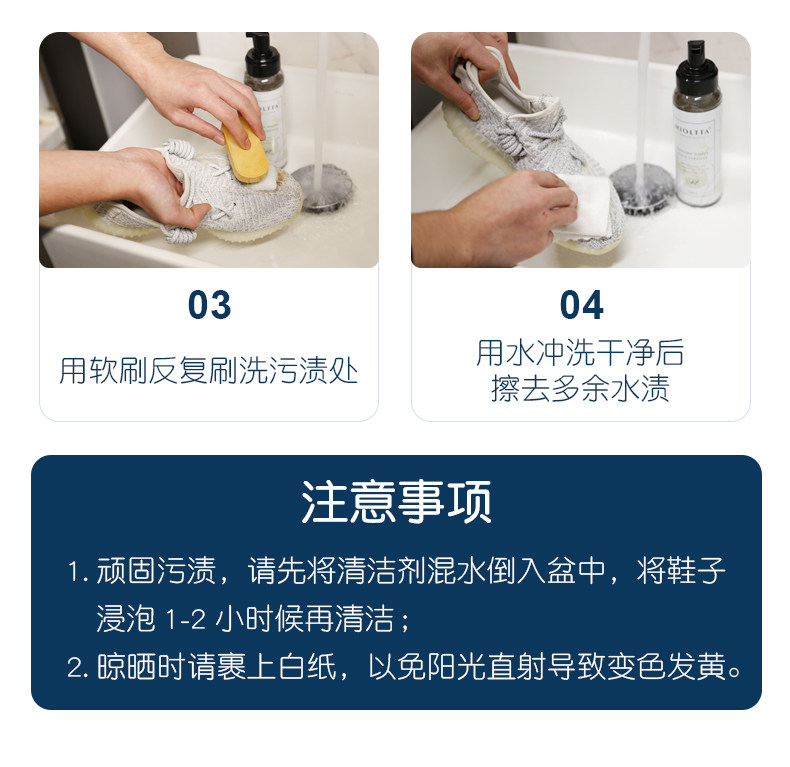 WIOLTIA

03

用软刷反复刷洗污渍处

04

用水冲洗干净后
擦去多余水渍

注意事项

1. 顽固污渍，请先将清洁剂混水倒入盆中，将鞋子浸泡 1-2 小时候再清洁；

2. 晾晒时请裹上白纸，以免阳光直射导致变色发黄。