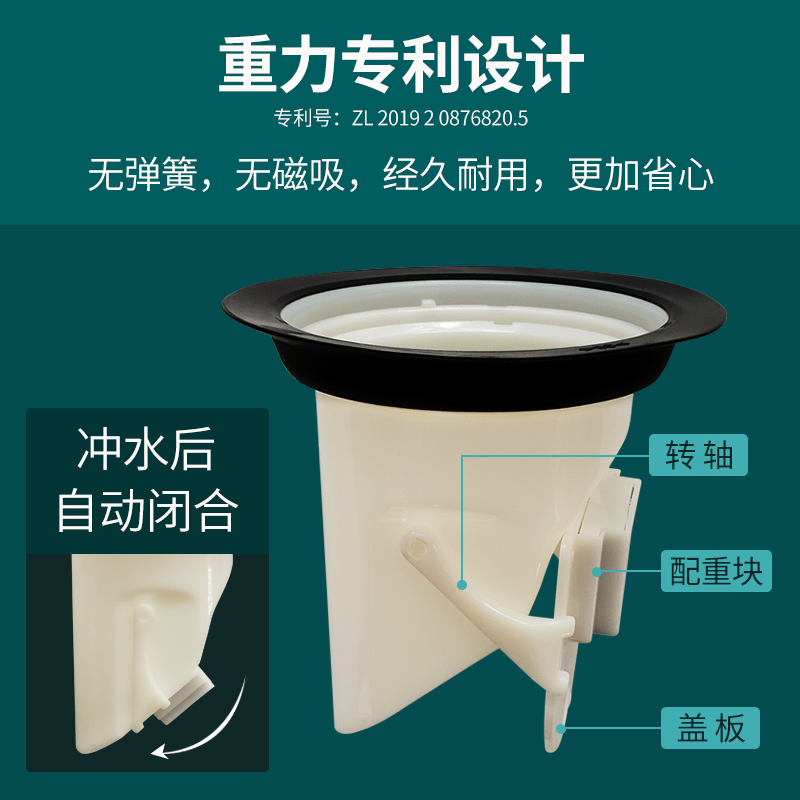 重力专利设计

专利号：ZL 2019 2 0876820.5

无弹簧，无磁吸，经久耐用，更加省心

冲水后
自动闭合

转轴

配重块

盖板