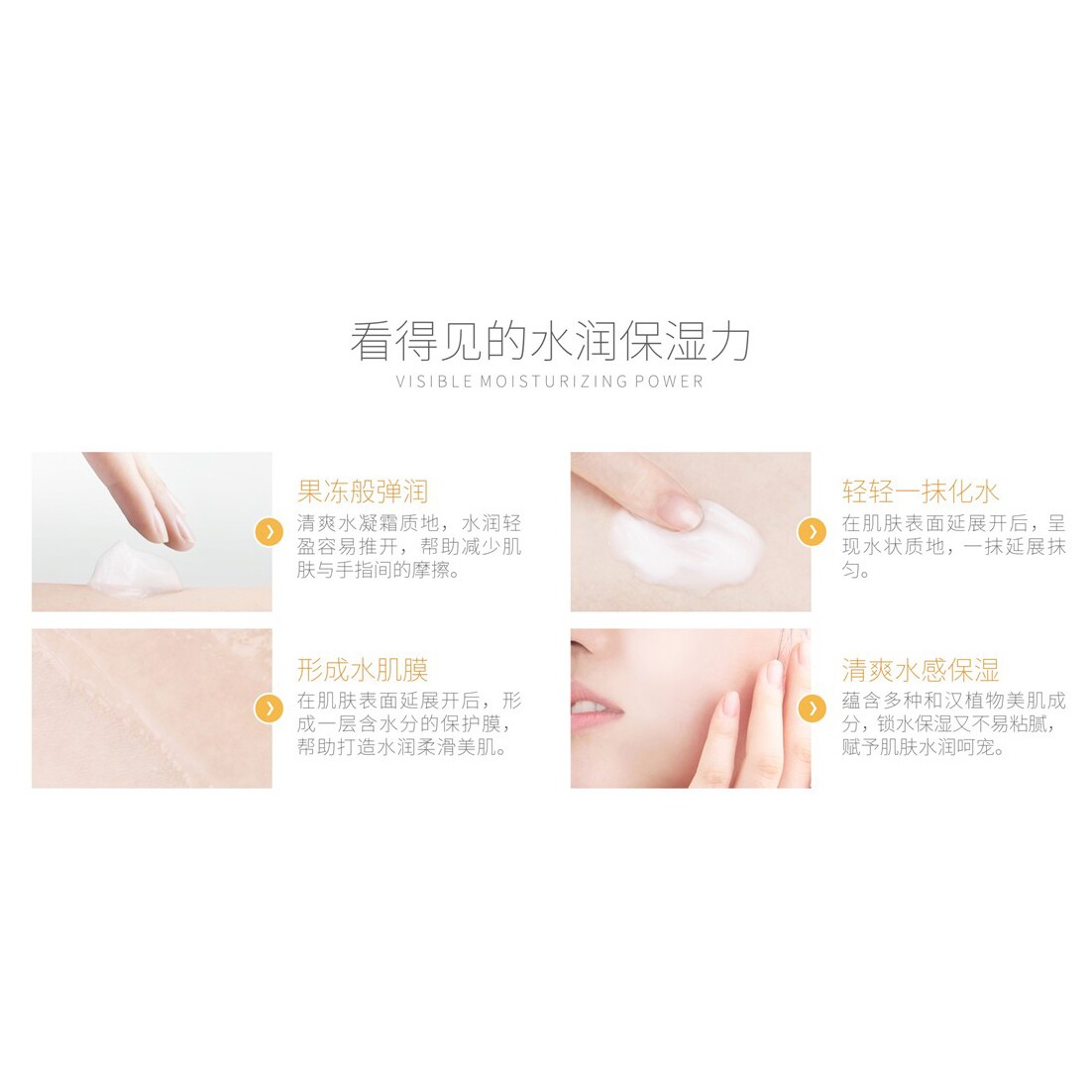 看得见的水润保湿力
VISIBLE MOISTURIZING POWER

果冻般弹润
清爽水凝霜质地，水润轻盈容易推开，帮助减少肌肤与手指间的摩擦。

轻轻一抹化水
在肌肤表面延展开后，呈现水状质地，一抹延展抹匀。

形成水肌膜
在肌肤表面延展开后，形成一层含水分的保护膜，帮助打造水润柔滑美肌。

清爽水感保湿
蕴含多种和汉植物美肌成分，锁水保湿又不易粘腻，赋予肌肤水润呵宠。