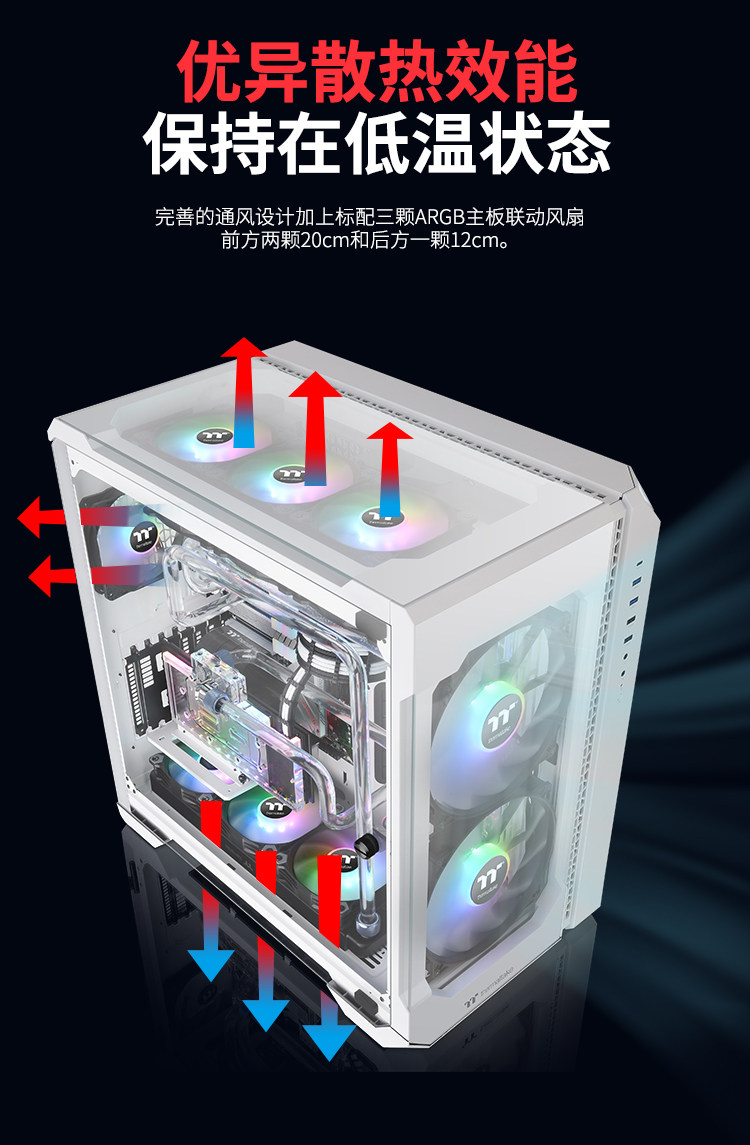 优异散热效能
保持在低温状态

完善的通风设计加上标配三颗ARGB主板联动风扇
前方两颗20cm和后方一颗12cm。