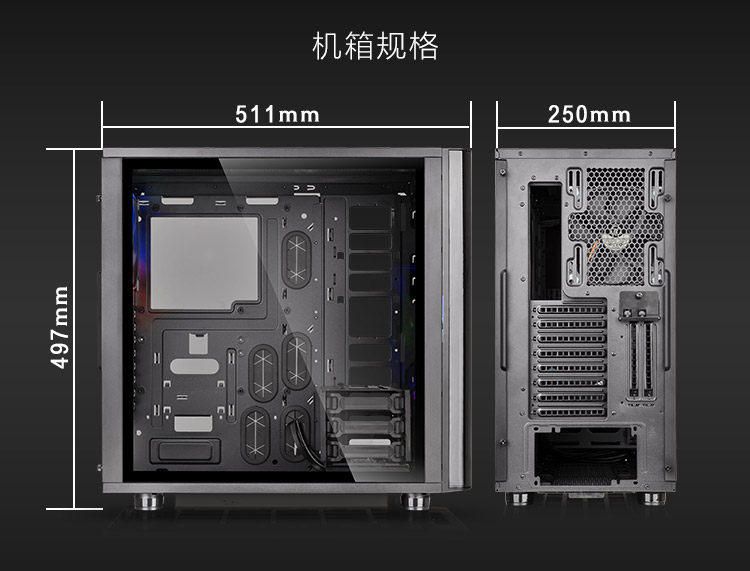 机箱规格

511mm

250mm

497mm