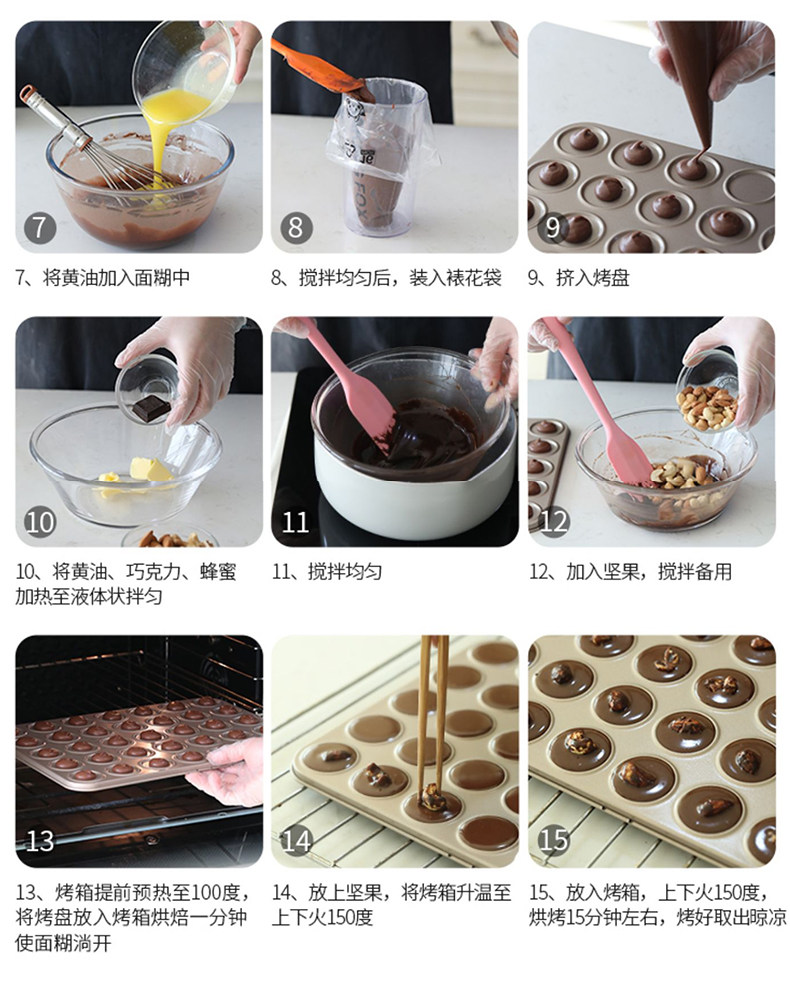 7

7、将黄油加入面糊中

8

8、搅拌均匀后，装入裱花袋

9

9、挤入烤盘

10

10、将黄油、巧克力、蜂蜜加热至液体状拌匀

11

11、搅拌均匀

12

12、加入坚果，搅拌备用

13

13、烤箱提前预热至100度，将烤盘放入烤箱烘焙一分钟使面糊淌开

14

14、放上坚果，将烤箱升温至上下火150度

15

15、放入烤箱，上下火150度，烘烤15分钟左右，烤好取出晾凉