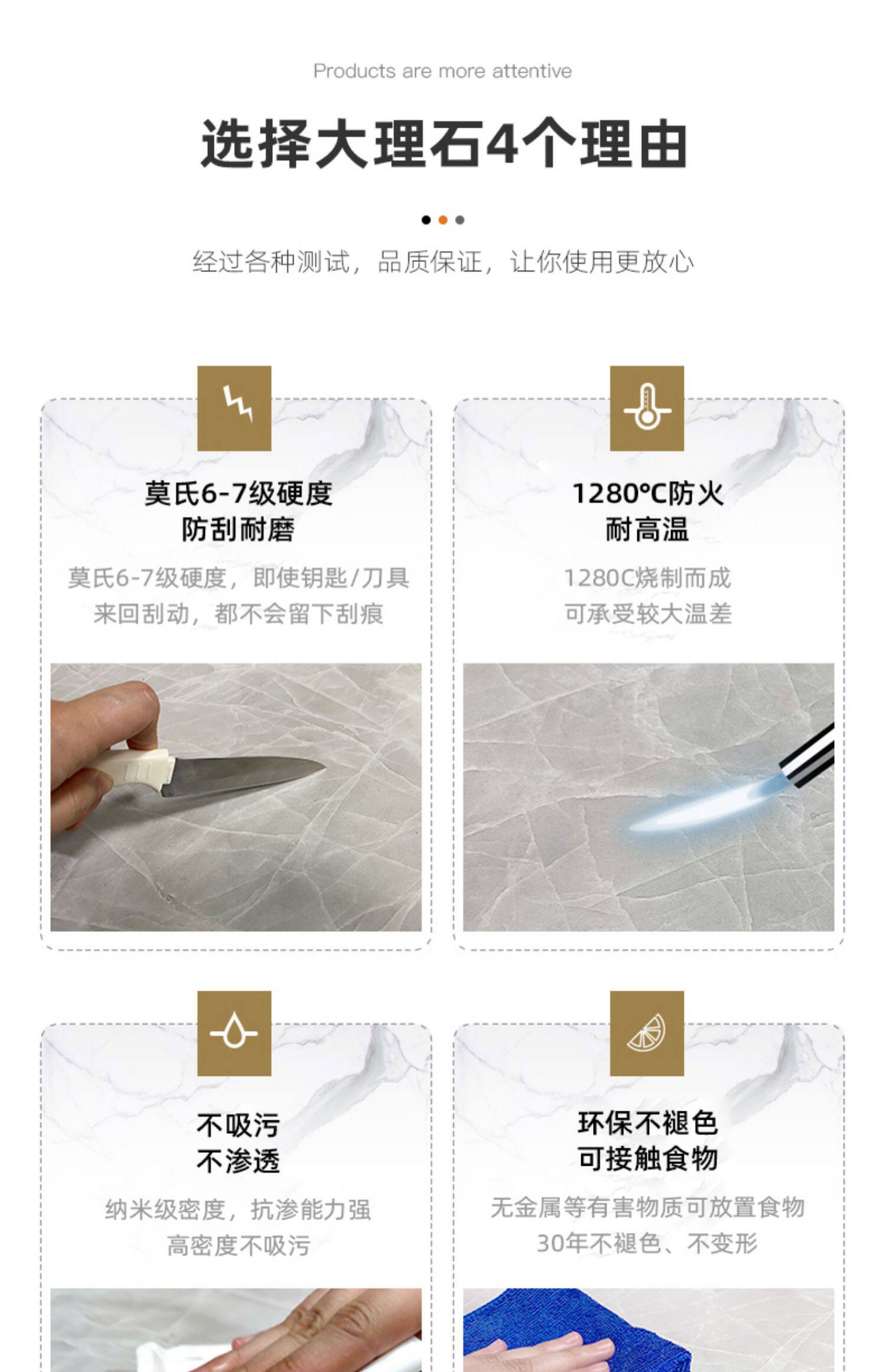 Products are more attentive

选择大理石4个理由

经过各种测试，品质保证，让你使用更放心

莫氏6-7级硬度
防刮耐磨

莫氏6-7级硬度，即使钥匙/刀具来回刮动，都不会留下刮痕

1280°C防火
耐高温

1280C烧制而成
可承受较大温差

不吸污
不渗透

纳米级密度，抗渗能力强
高密度不吸污

环保不褪色
可接触食物

无金属等有害物质可放置食物
30年不褪色、不变形