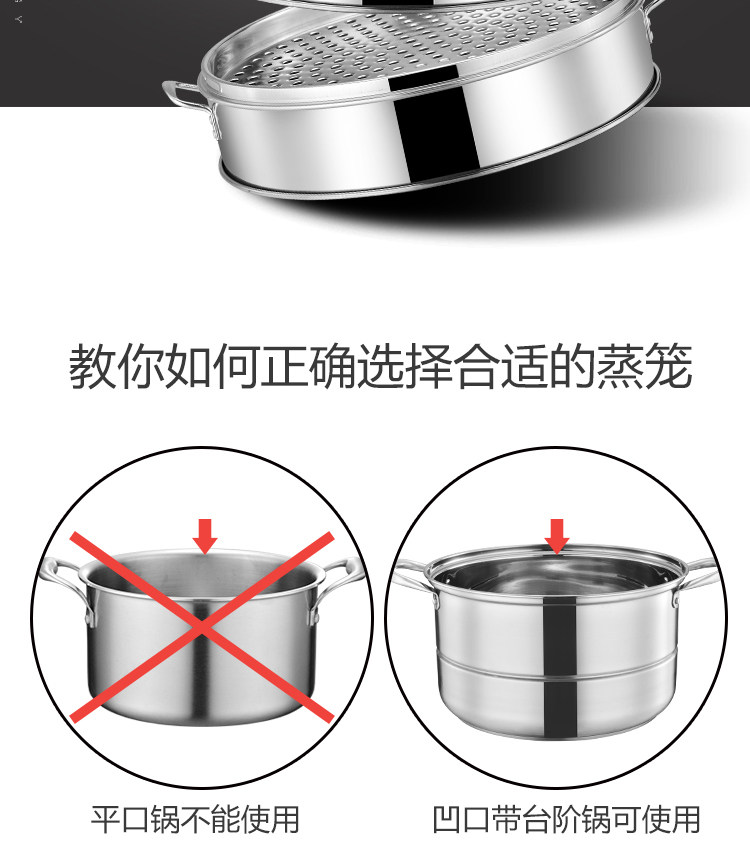 教你如何正确选择合适的蒸笼

平口锅不能使用

凹口带台阶锅可使用