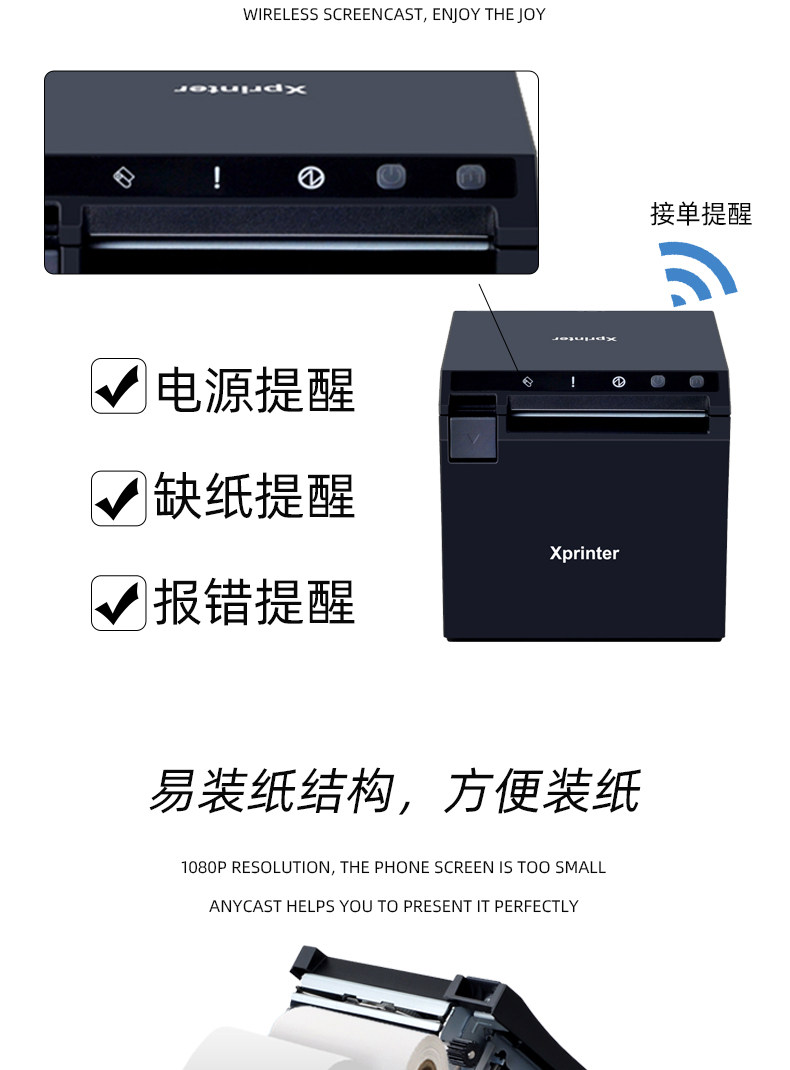 WIRELESS SCREENCAST, ENJOY THE JOY

Xprinter

接单提醒

Xprinter

电源提醒

缺纸提醒

报错提醒

Xprinter

易装纸结构，方便装纸

1080P RESOLUTION, THE PHONE SCREEN IS TOO SMALL

ANYCAST HELPS YOU TO PRESENT IT PERFECTLY