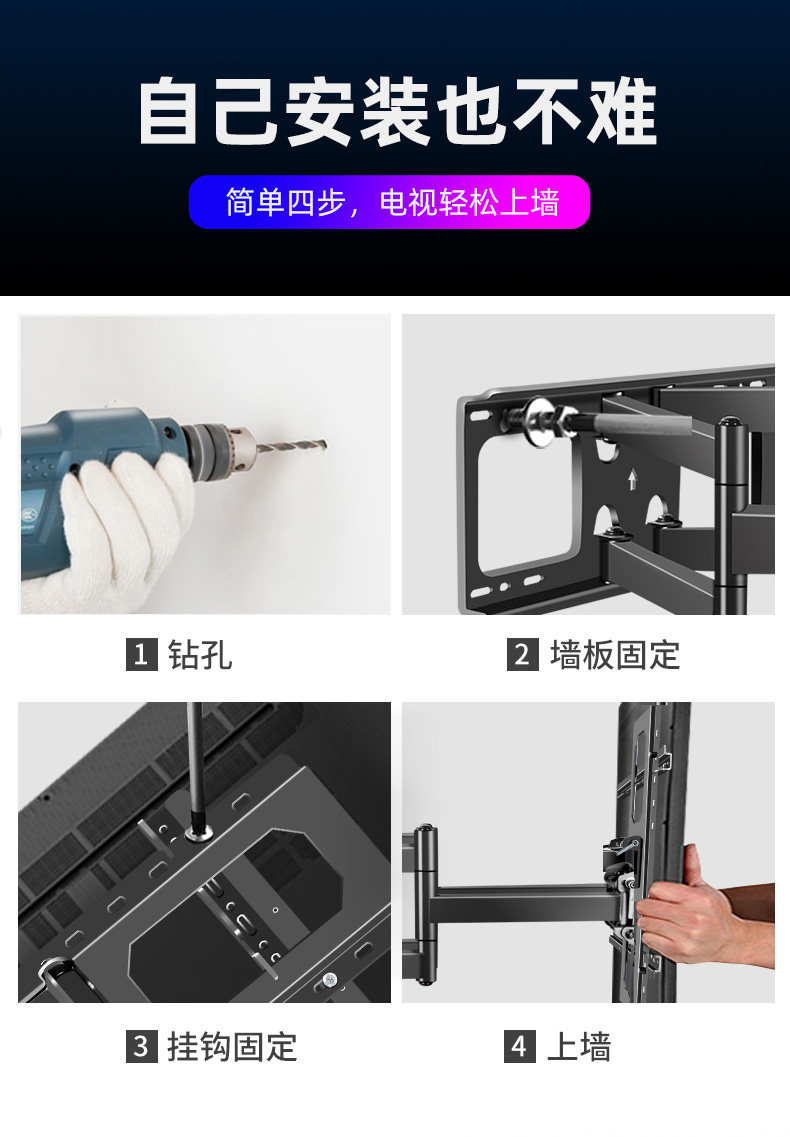 自己安装也不难

简单四步，电视轻松上墙

1 钻孔

2 墙板固定

3 挂钩固定

4 上墙