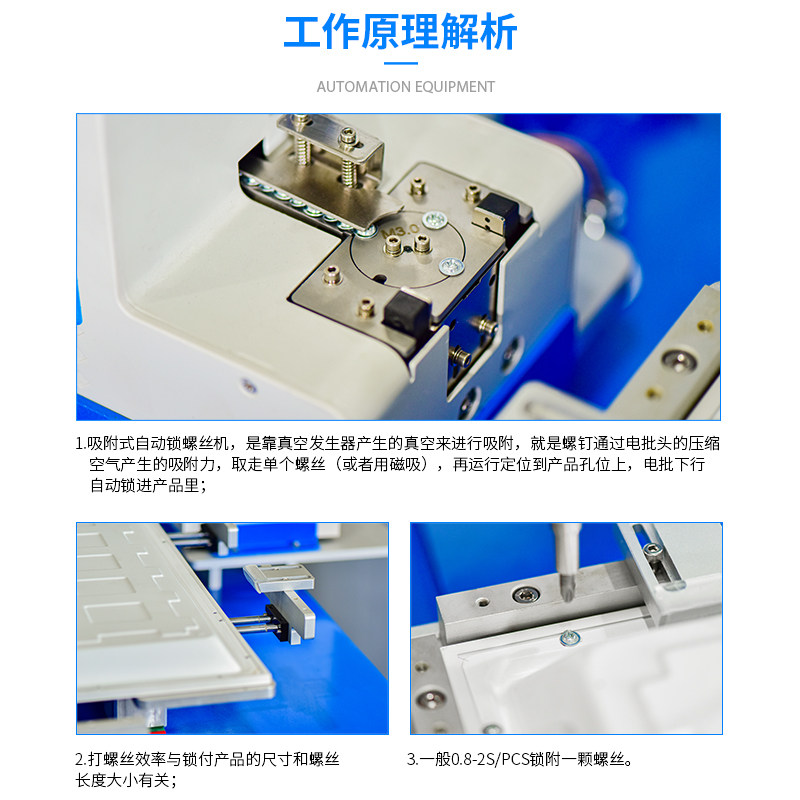 工作原理解析

AUTOMATION EQUIPMENT

M3.0

1.吸附式自动锁螺丝机，是靠真空发生器产生的真空来进行吸附，就是螺钉通过电批头的压缩空气产生的吸附力，取走单个螺丝（或者用磁吸），再运行定位到产品孔位上，电批下行自动锁进产品里；

2.打螺丝效率与锁付产品的尺寸和螺丝长度大小有关；

3.一般0.8-2S/PCS锁附一颗螺丝。