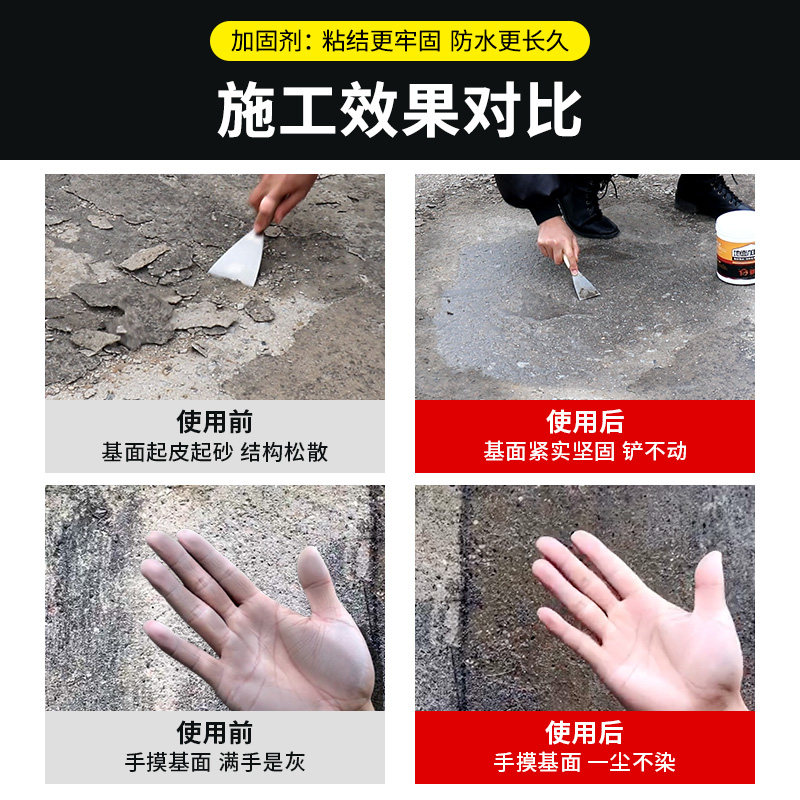 加固剂：粘结更牢固 防水更长久

施工效果对比

使用前
基面起皮起砂 结构松散

使用后
基面紧实坚固 铲不动

使用前
手摸基面 满手是灰

使用后
手摸基面 一尘不染