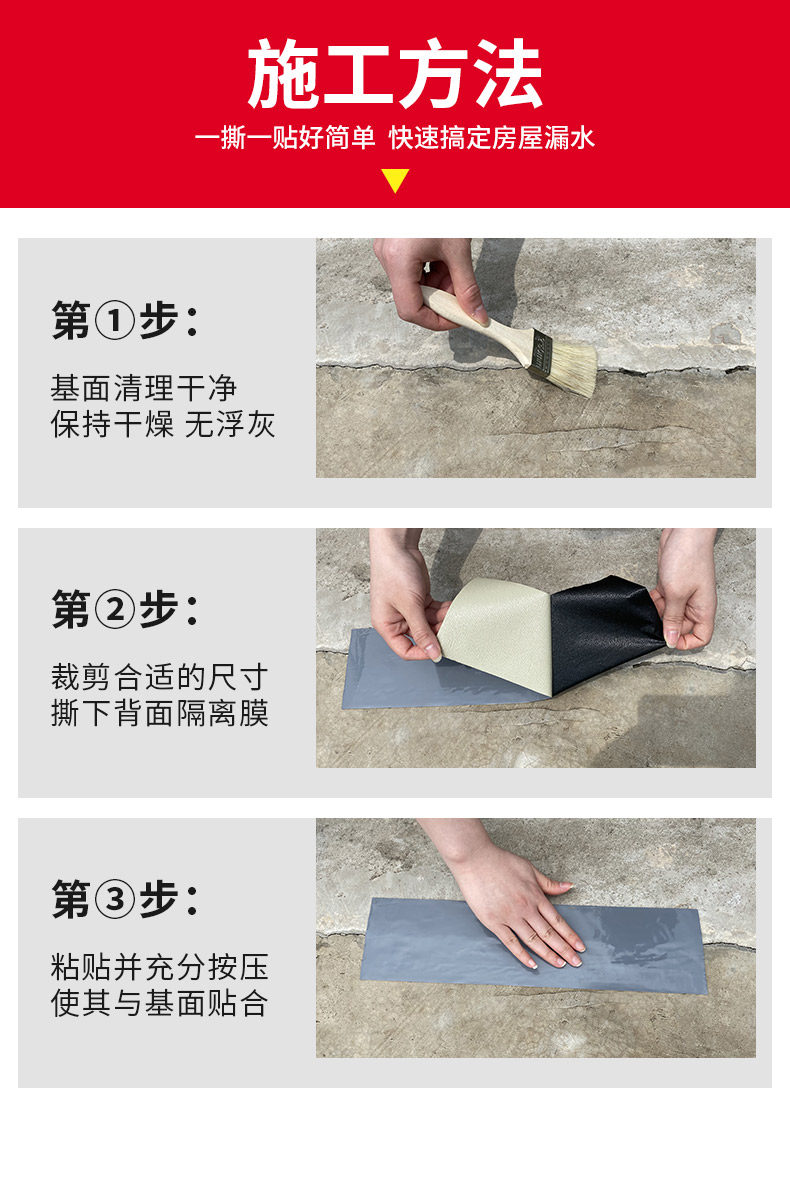 施工方法

一撕一贴好简单 快速搞定房屋漏水

第①步：

基面清理干净
保持干燥 无浮灰

第②步：

裁剪合适的尺寸
撕下背面隔离膜

第③步：

粘贴并充分按压
使其与基面贴合