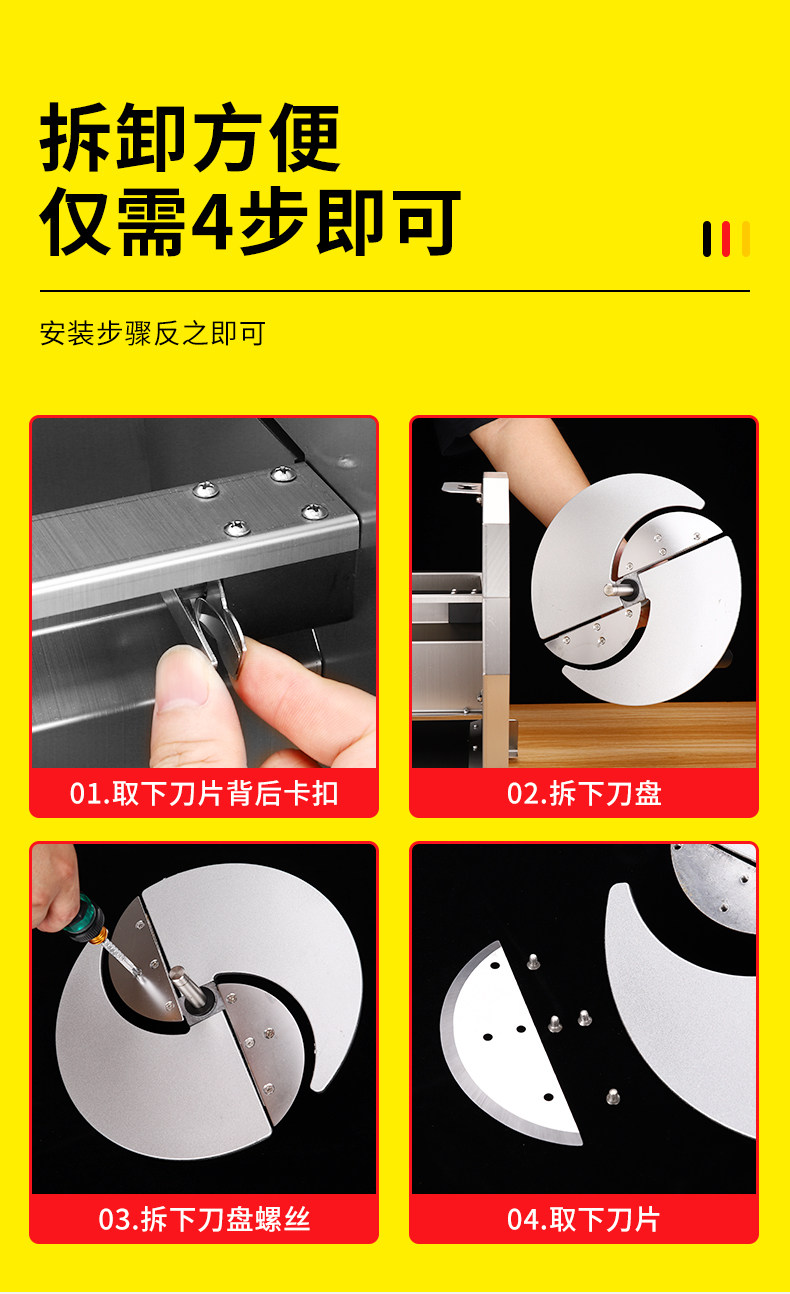 拆卸方便
仅需4步即可

安装步骤反之即可

01.取下刀片背后卡扣

02.拆下刀盘

03.拆下刀盘螺丝

04.取下刀片