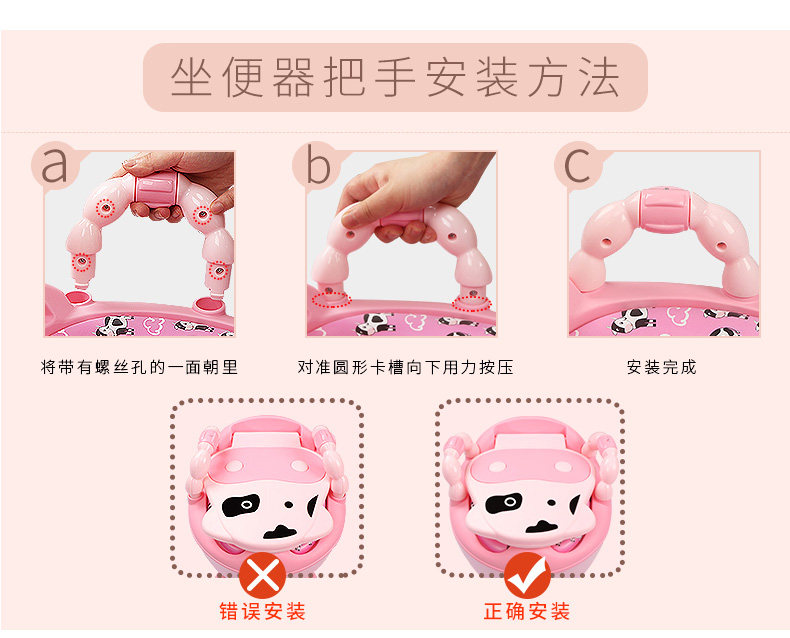 坐便器把手安装方法

a

将带有螺丝孔的一面朝里

b

对准圆形卡槽向下用力按压

c

安装完成

错误安装

正确安装