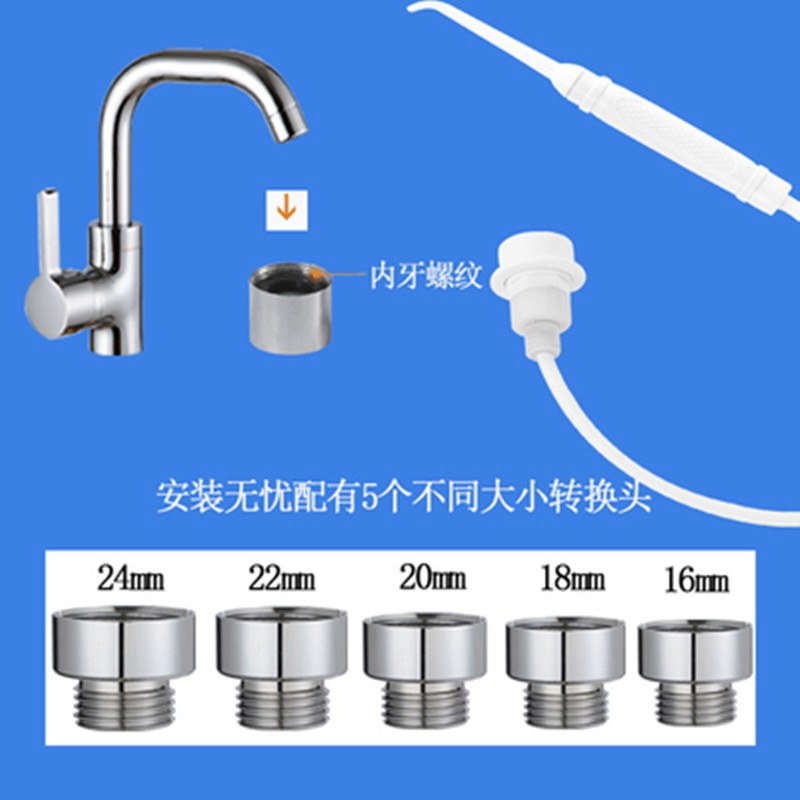 内牙螺纹

安装无忧配有5个不同大小转换头

24mm 22mm 20mm 18mm 16mm