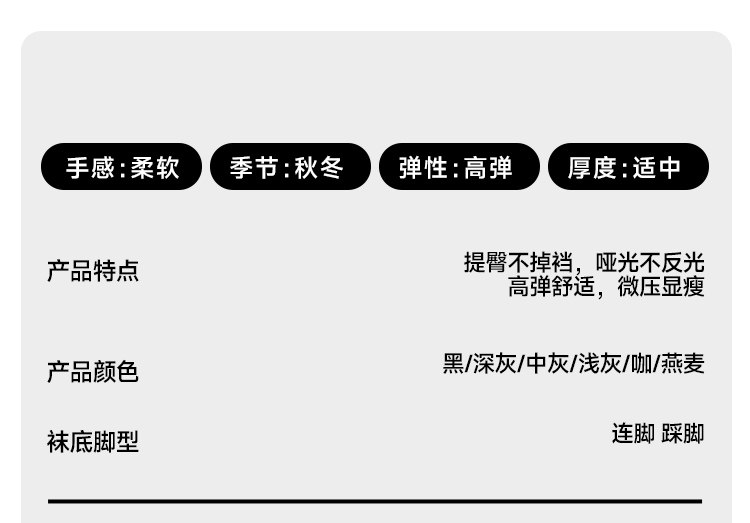 手感:柔软 季节:秋冬 弹性:高弹 厚度:适中

产品特点
提臀不掉裆，哑光不反光
高弹舒适，微压显瘦

产品颜色
黑/深灰/中灰/浅灰/咖/燕麦

袜底脚型
连脚 踩脚