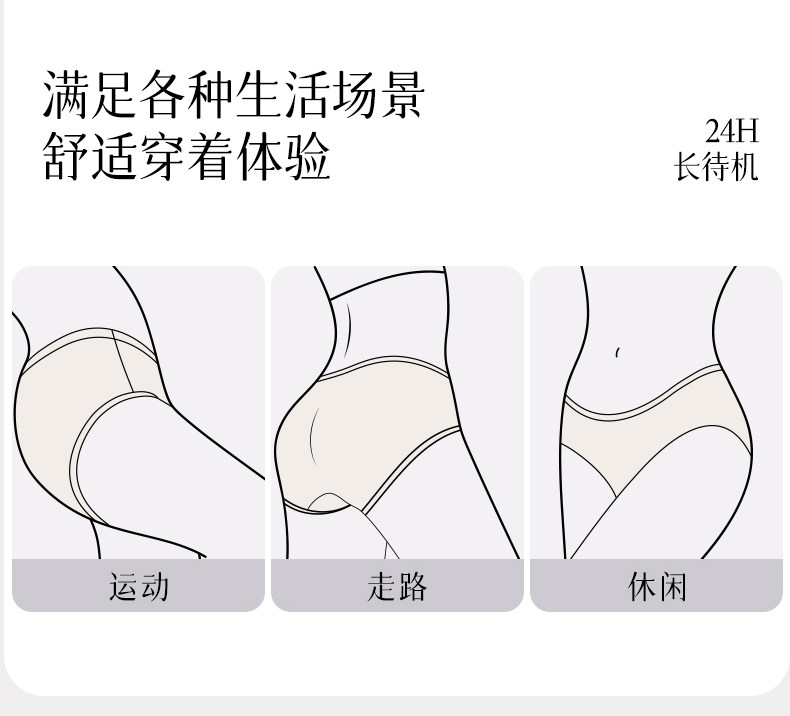 满足各种生活场景
舒适穿着体验

24H
长待机

运动

走路

休闲