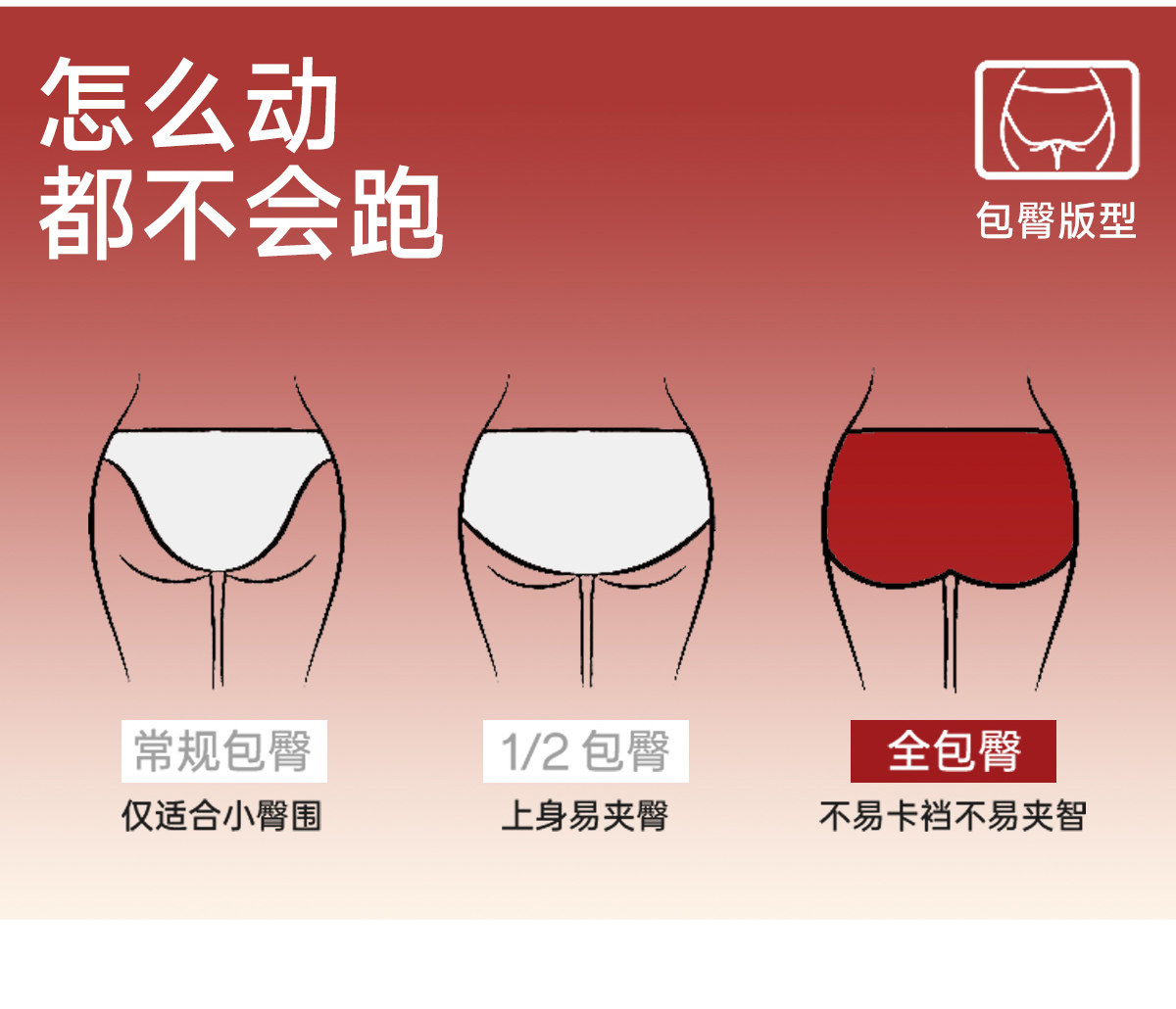 怎么动
都不会跑

包臀版型

常规包臀
仅适合小臀围

1/2 包臀
上身易夹臀

全包臀
不易卡裆不易夹智