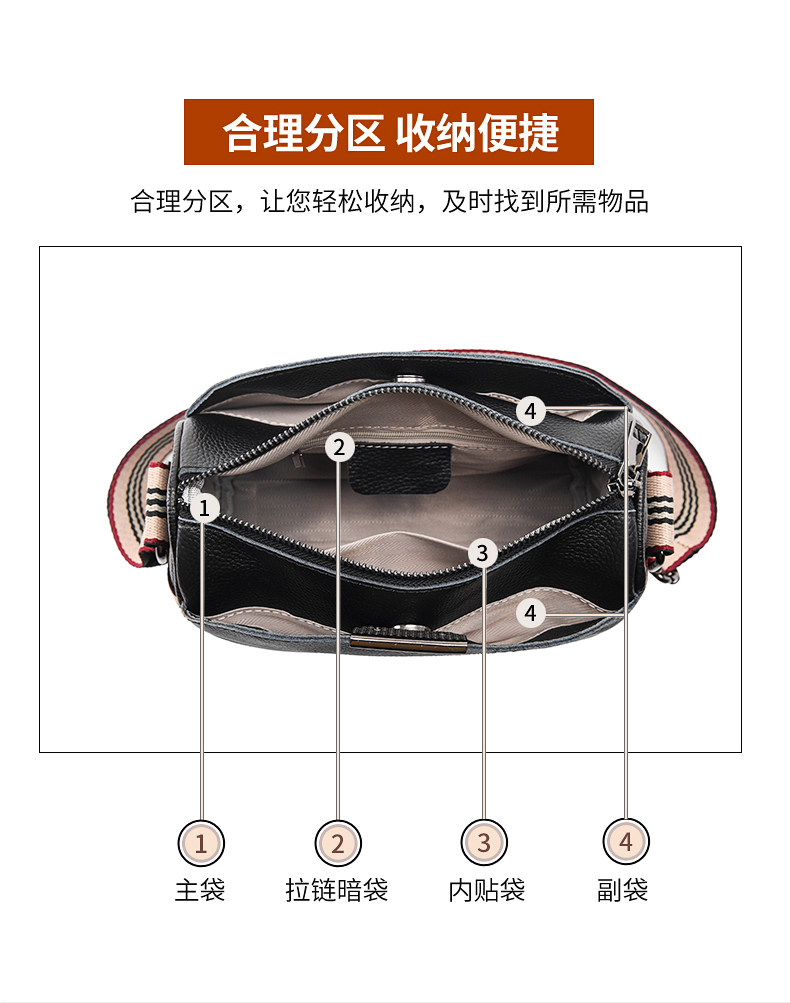 合理分区 收纳便捷

合理分区，让您轻松收纳，及时找到所需物品

4
2
1
3
4

1
主袋

2
拉链暗袋

3
内贴袋

4
副袋