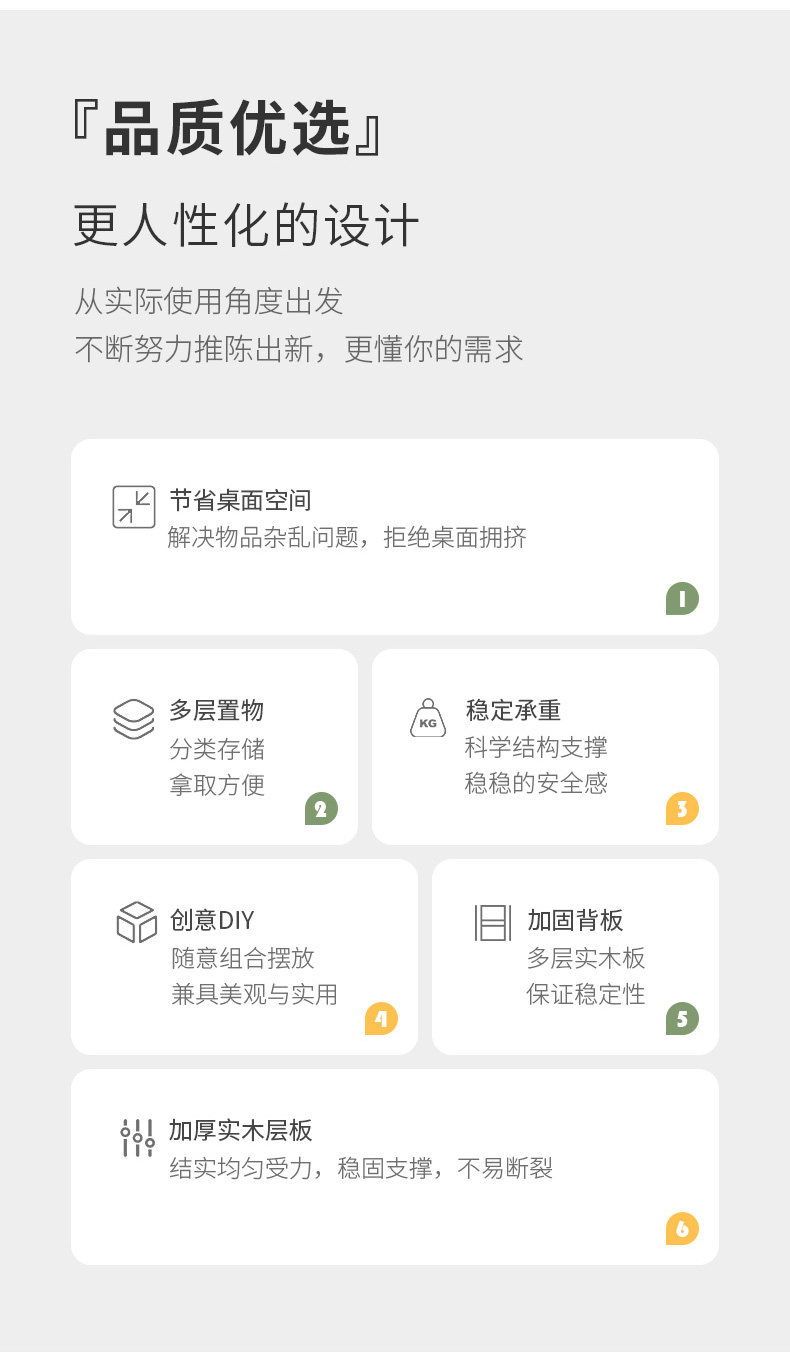 『品质优选』

更人性化的设计

从实际使用角度出发
不断努力推陈出新，更懂你的需求

节省桌面空间
解决物品杂乱问题，拒绝桌面拥挤

1

多层置物
分类存储
拿取方便

2

KG

稳定承重
科学结构支撑
稳稳的安全感

3

创意DIY
随意组合摆放
兼具美观与实用

4

加固背板
多层实木板
保证稳定性

5

加厚实木层板
结实均匀受力，稳固支撑，不易断裂

6