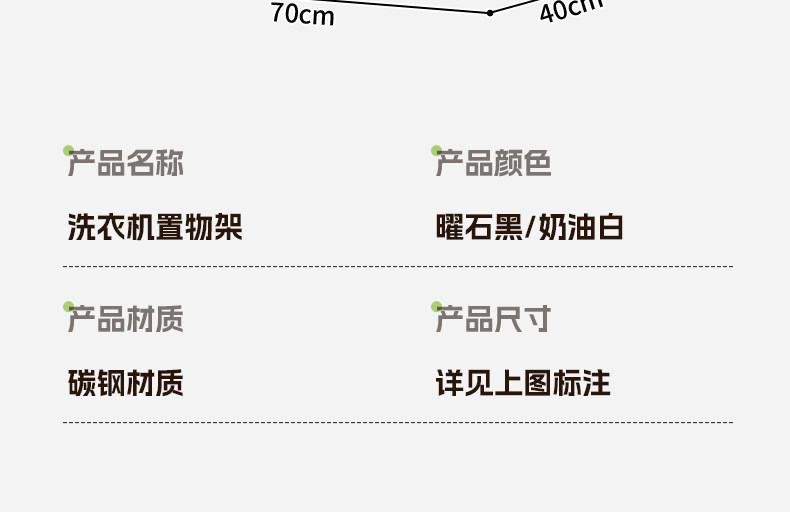 70cm

40cm

产品名称

洗衣机置物架

产品颜色

曜石黑/奶油白

产品材质

碳钢材质

产品尺寸

详见上图标注