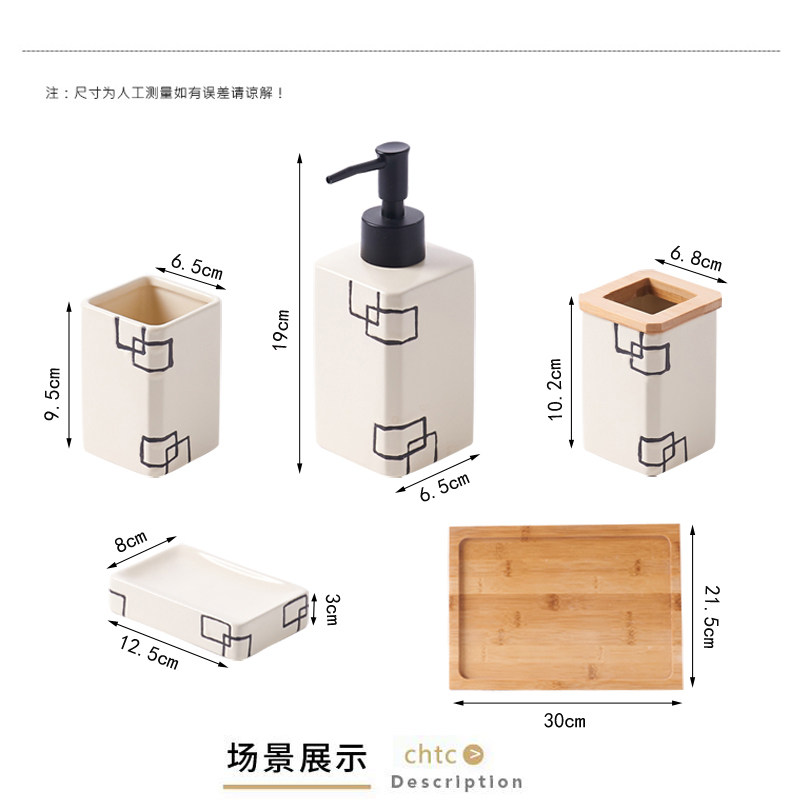 注：尺寸为人工测量如有误差请谅解！

6.5cm
9.5cm
19cm
6.5cm
6.8cm
10.2cm
8cm
3cm
12.5cm
21.5cm
30cm

场景展示
chtc
Description