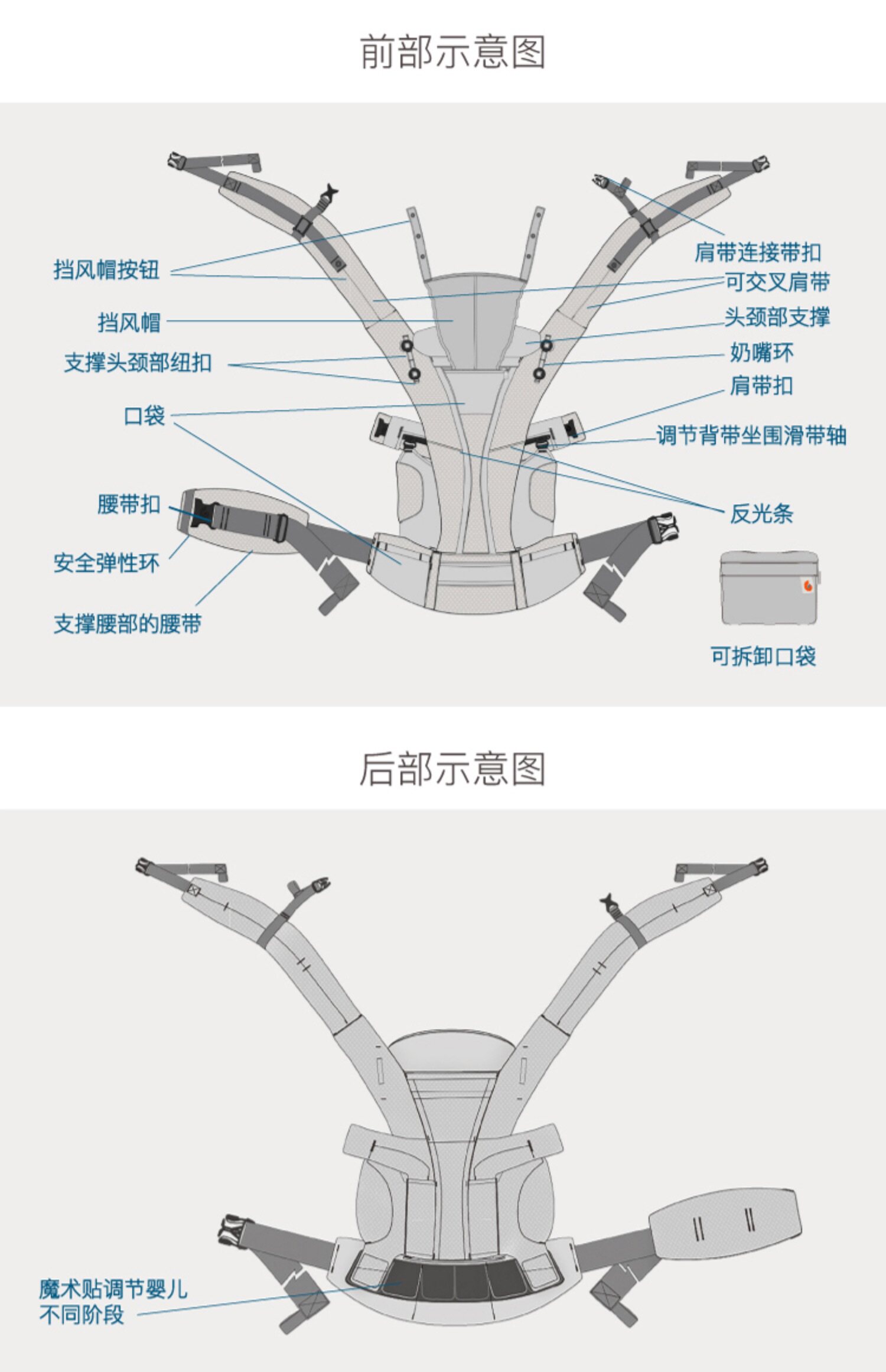 前部示意图

挡风帽按钮

挡风帽

支撑头颈部纽扣

口袋

腰带扣

安全弹性环

支撑腰部的腰带

肩带连接带扣

可交叉肩带

头颈部支撑

奶嘴环

肩带扣

调节背带坐围滑带轴

反光条

可拆卸口袋

后部示意图

魔术贴调节婴儿不同阶段