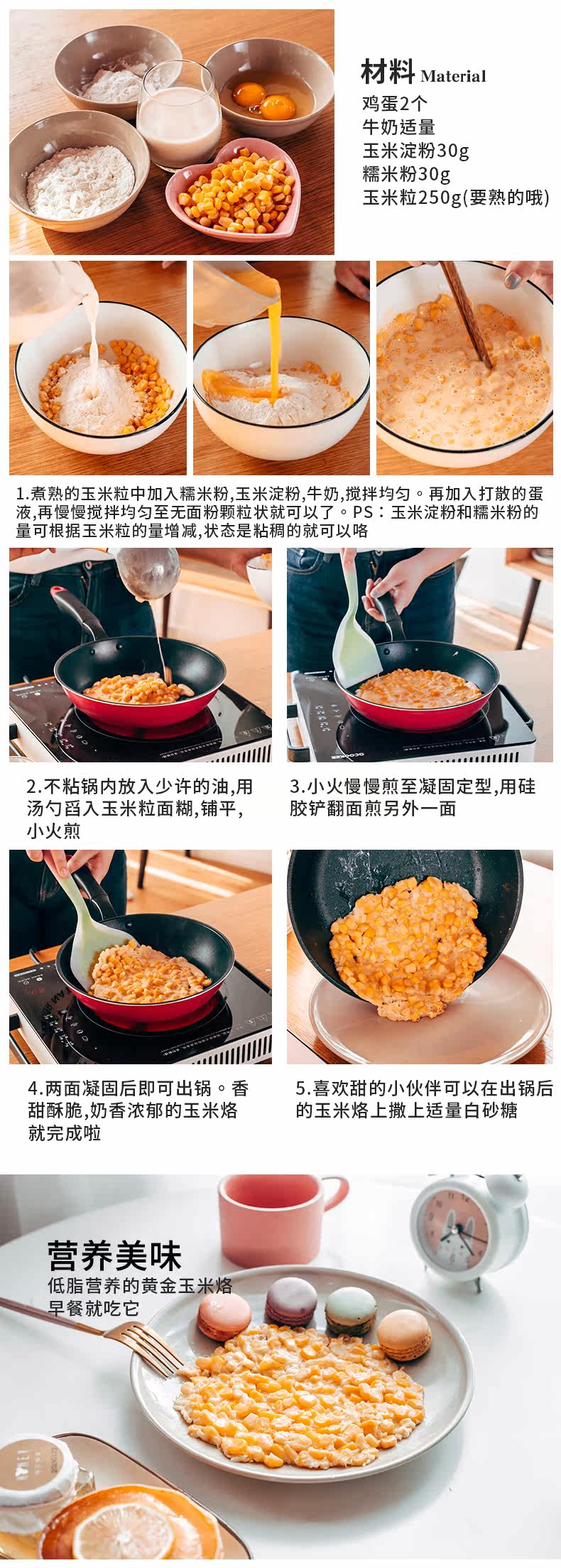 材料 Material
鸡蛋2个
牛奶适量
玉米淀粉30g
糯米粉30g
玉米粒250g(要熟的哦)

1.煮熟的玉米粒中加入糯米粉,玉米淀粉,牛奶,搅拌均匀。再加入打散的蛋液,再慢慢搅拌均匀至无面粉颗粒状就可以了。PS：玉米淀粉和糯米粉的量可根据玉米粒的量增减,状态是粘稠的就可以咯

2.不粘锅内放入少许的油,用汤勺舀入玉米粒面糊,铺平,小火煎

3.小火慢慢煎至凝固定型,用硅胶铲翻面煎另外一面

4.两面凝固后即可出锅。香甜酥脆,奶香浓郁的玉米烙就完成啦

5.喜欢甜的小伙伴可以在出锅后的玉米烙上撒上适量白砂糖

营养美味
低脂营养的黄金玉米烙
早餐就吃它