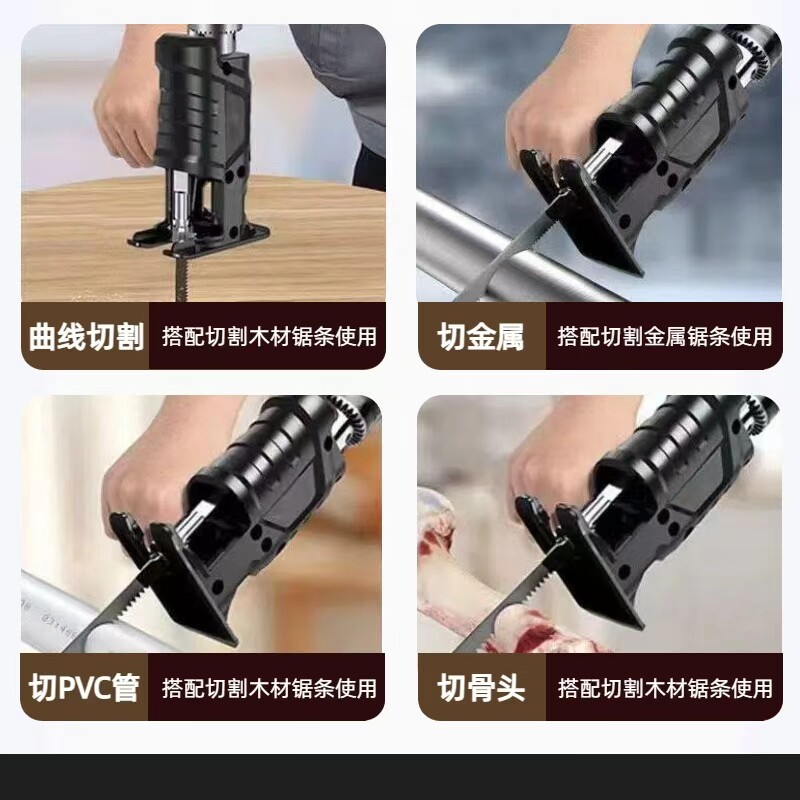 曲线切割 搭配切割木材锯条使用

切金属 搭配切割金属锯条使用

切PVC管 搭配切割木材锯条使用

切骨头 搭配切割木材锯条使用