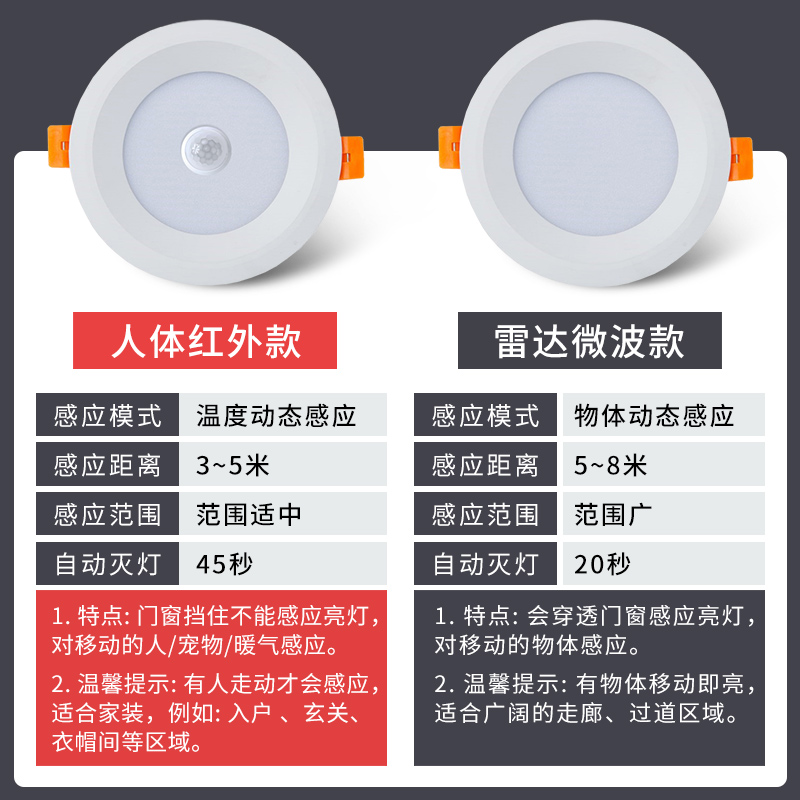 人体红外款

| 感应模式 | 温度动态感应 |
|---|---|
| 感应距离 | 3~5米 |
| 感应范围 | 范围适中 |
| 自动灭灯 | 45秒 |

1. 特点: 门窗挡住不能感应亮灯，对移动的人/宠物/暖气感应。

2. 温馨提示: 有人走动才会感应，适合家装，例如: 入户 、玄关、衣帽间等区域。

雷达微波款

| 感应模式 | 物体动态感应 |
|---|---|
| 感应距离 | 5~8米 |
| 感应范围 | 范围广 |
| 自动灭灯 | 20秒 |

1. 特点: 会穿透门窗感应亮灯，对移动的物体感应。

2. 温馨提示: 有物体移动即亮，适合广阔的走廊、过道区域。