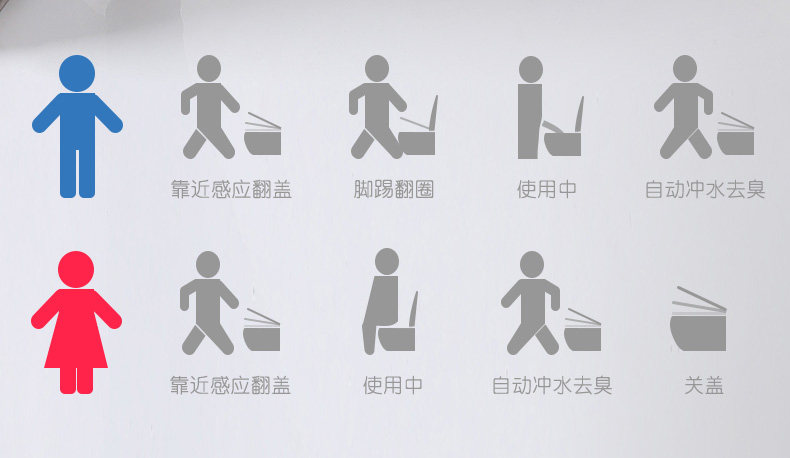 靠近感应翻盖 脚踢翻圈 使用中 自动冲水去臭

靠近感应翻盖 使用中 自动冲水去臭 关盖