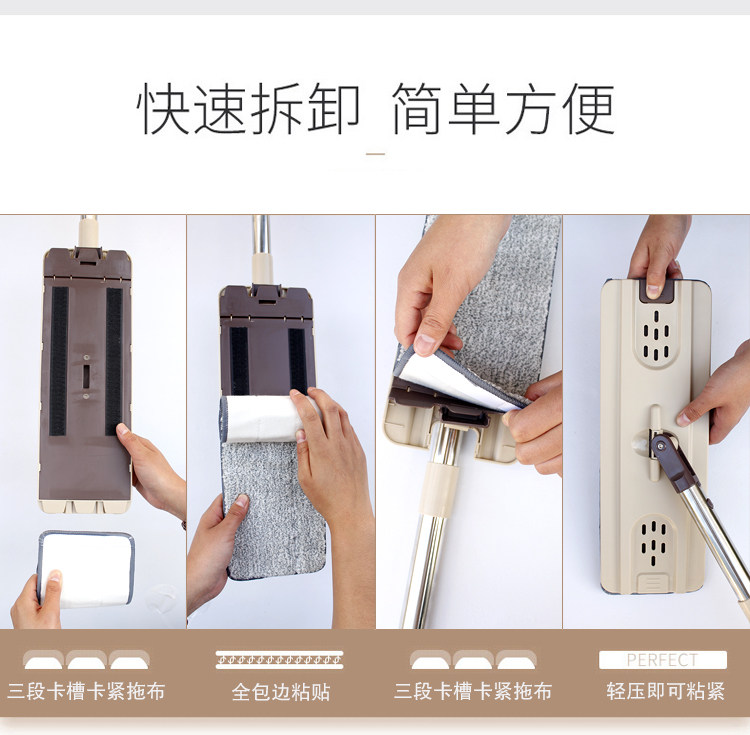 快速拆卸 简单方便

三段卡槽卡紧拖布

全包边粘贴

三段卡槽卡紧拖布

PERFECT

轻压即可粘紧