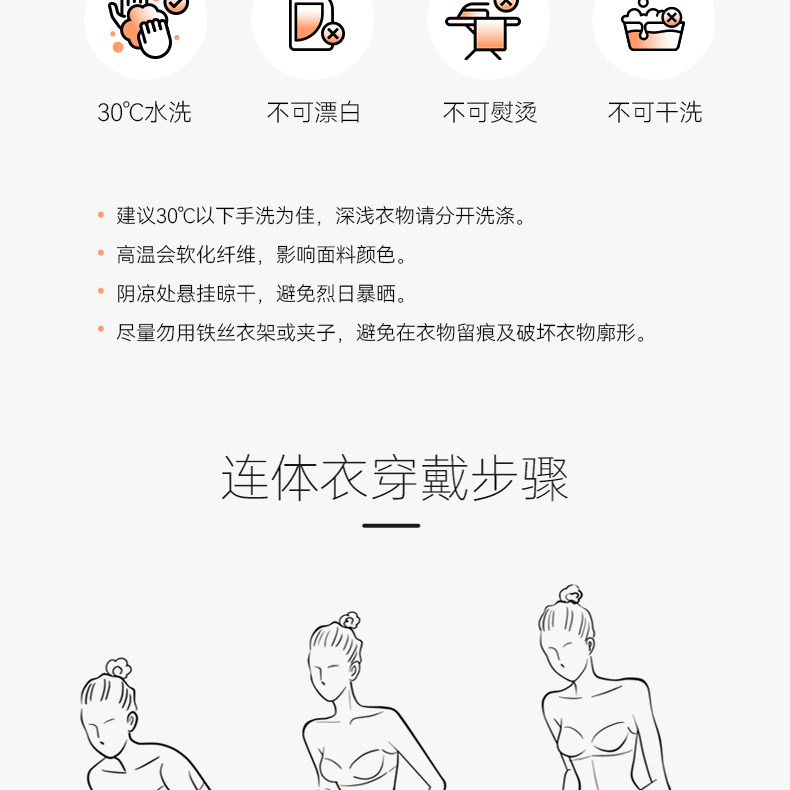 30℃水洗

不可漂白

不可熨烫

不可干洗

• 建议30℃以下手洗为佳，深浅衣物请分开洗涤。

• 高温会软化纤维，影响面料颜色。

• 阴凉处悬挂晾干，避免烈日暴晒。

• 尽量勿用铁丝衣架或夹子，避免在衣物留痕及破坏衣物廓形。

连体衣穿戴步骤