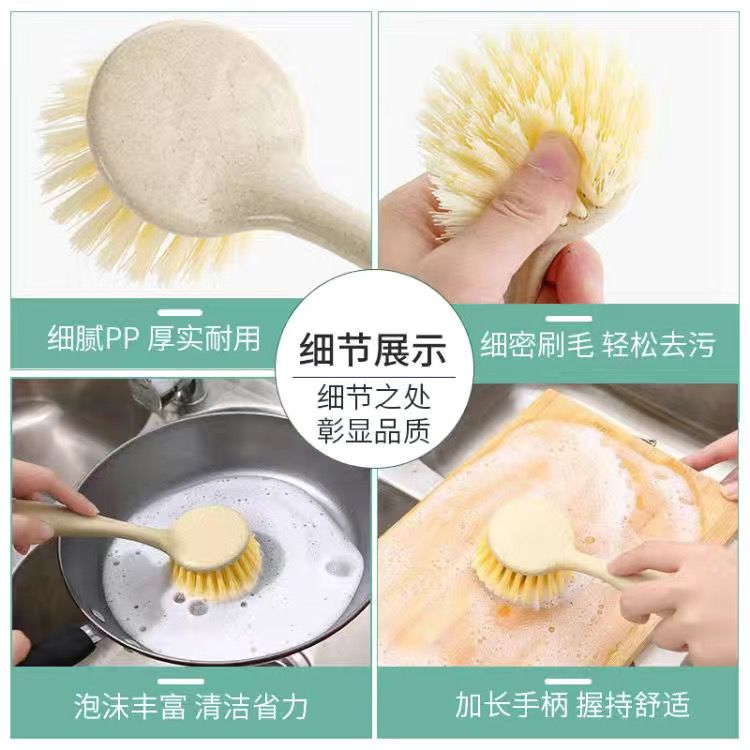 细腻PP 厚实耐用

细节展示
细节之处
彰显品质

细密刷毛 轻松去污

泡沫丰富 清洁省力

加长手柄 握持舒适