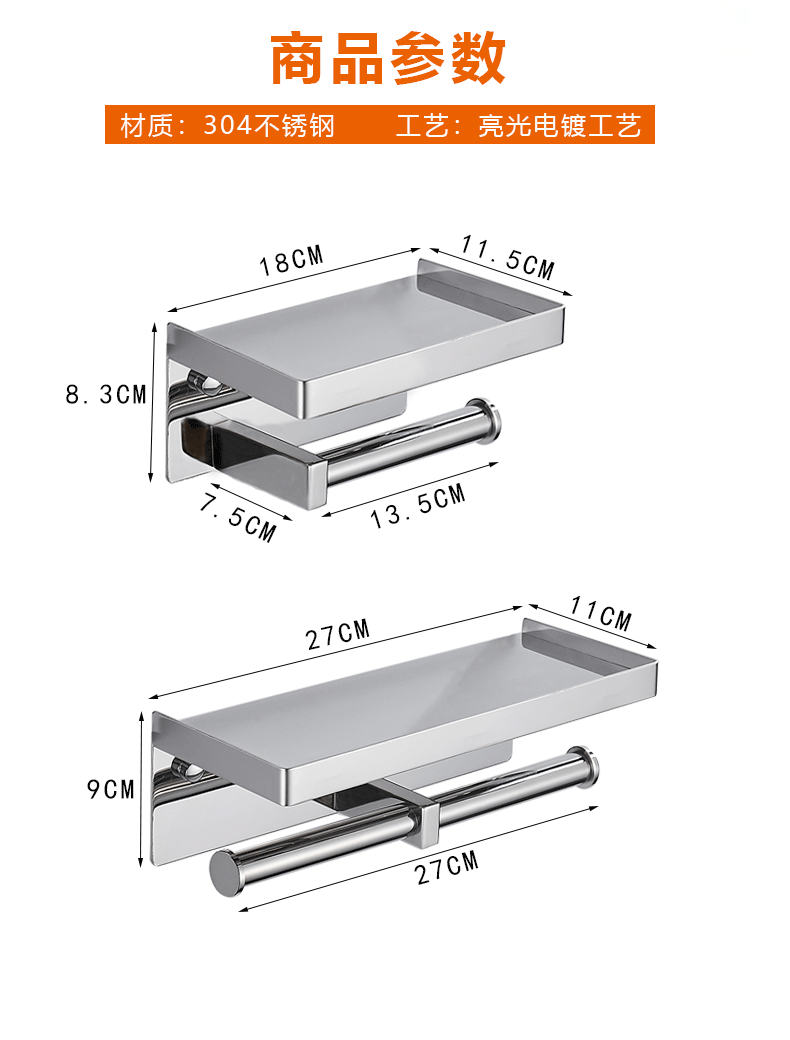 商品参数

材质：304不锈钢　　工艺：亮光电镀工艺

18CM
11.5CM
8.3CM
7.5CM
13.5CM

27CM
11CM
9CM
27CM