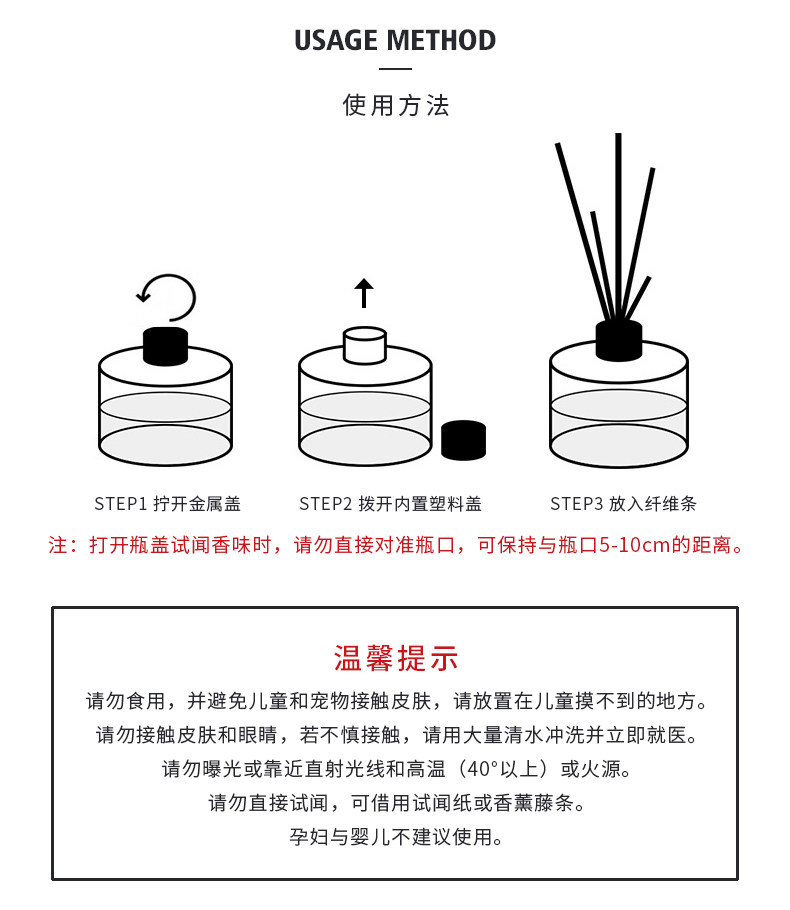 USAGE METHOD

使用方法

STEP1 拧开金属盖

STEP2 拨开内置塑料盖

STEP3 放入纤维条

注：打开瓶盖试闻香味时，请勿直接对准瓶口，可保持与瓶口5-10cm的距离。

温馨提示

请勿食用，并避免儿童和宠物接触皮肤，请放置在儿童摸不到的地方。
请勿接触皮肤和眼睛，若不慎接触，请用大量清水冲洗并立即就医。
请勿曝光或靠近直射光线和高温（40°以上）或火源。
请勿直接试闻，可借用试闻纸或香薰藤条。
孕妇与婴儿不建议使用。