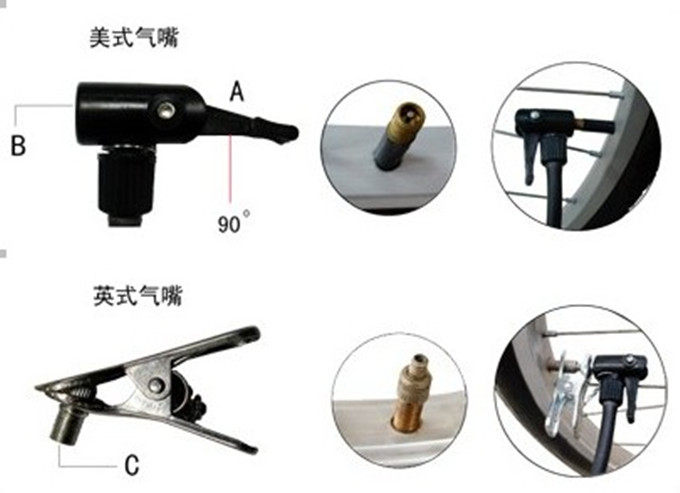 美式气嘴

A

B

90°

英式气嘴

C