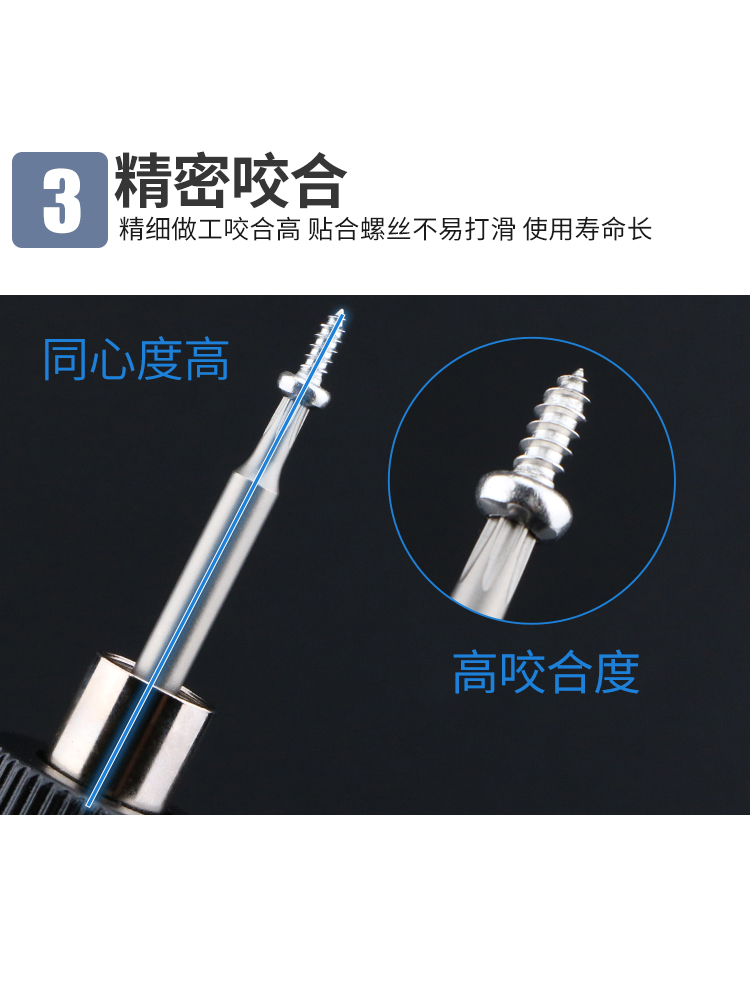 3 精密咬合

精细做工咬合高 贴合螺丝不易打滑 使用寿命长

同心度高

高咬合度