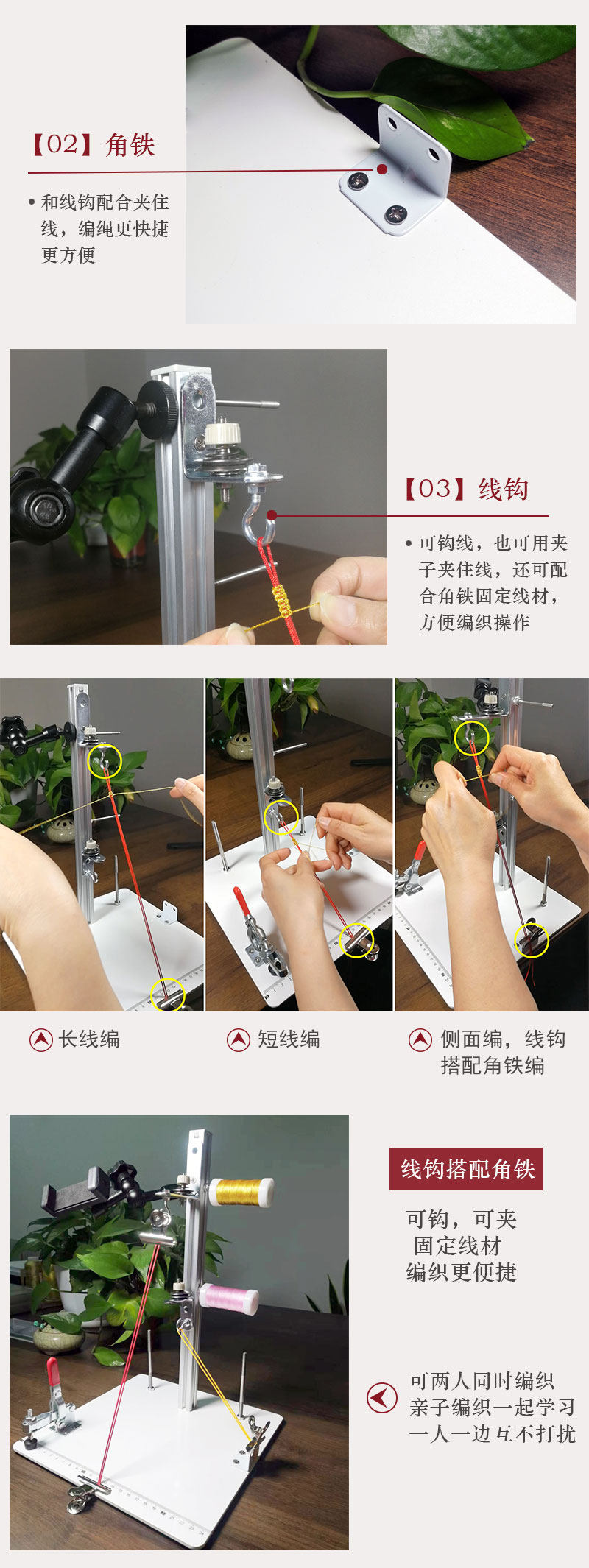 【02】角铁

• 和线钩配合夹住线，编绳更快捷更方便

【03】线钩

• 可钩线，也可用夹子夹住线，还可配合角铁固定线材，方便编织操作

长线编

短线编

侧面编，线钩搭配角铁编

线钩搭配角铁

可钩，可夹
固定线材
编织更便捷

可两人同时编织
亲子编织一起学习
一人一边互不打扰