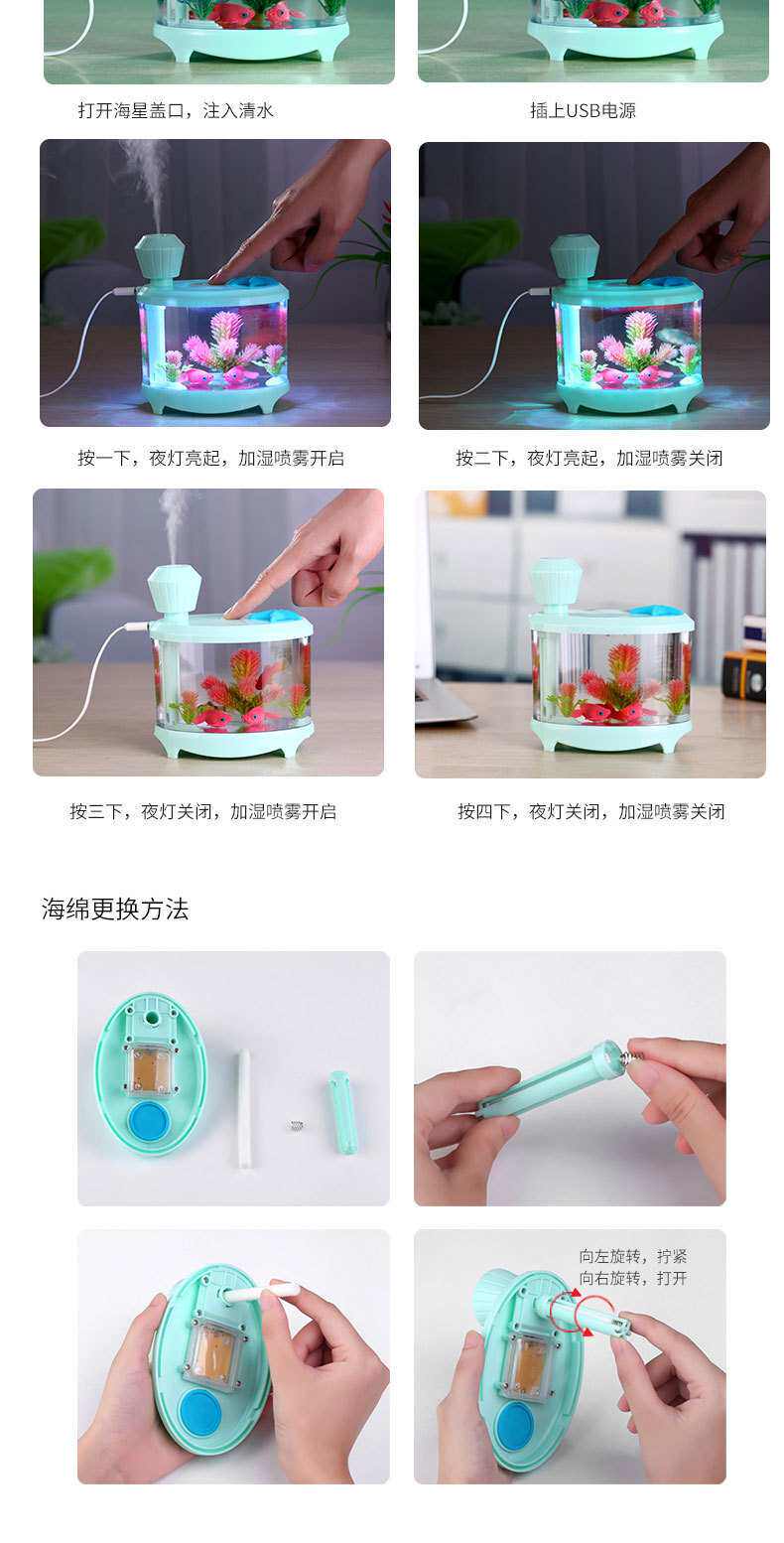 打开海星盖口，注入清水

插上USB电源

按一下，夜灯亮起，加湿喷雾开启

按二下，夜灯亮起，加湿喷雾关闭

按三下，夜灯关闭，加湿喷雾开启

按四下，夜灯关闭，加湿喷雾关闭

海绵更换方法

向左旋转，拧紧
向右旋转，打开