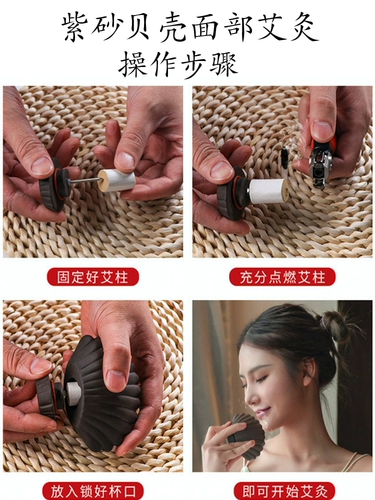 紫砂贝壳面部艾灸
操作步骤

固定好艾柱

充分点燃艾柱

放入锁好杯口

即可开始艾灸