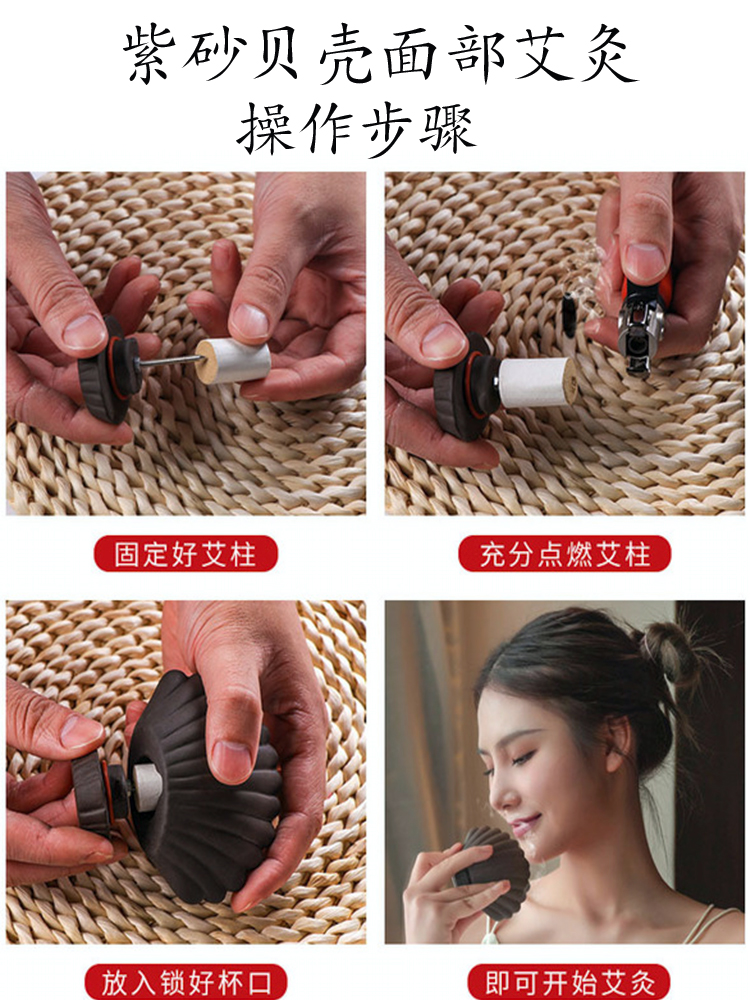 紫砂贝壳面部艾灸
操作步骤

固定好艾柱

充分点燃艾柱

放入锁好杯口

即可开始艾灸